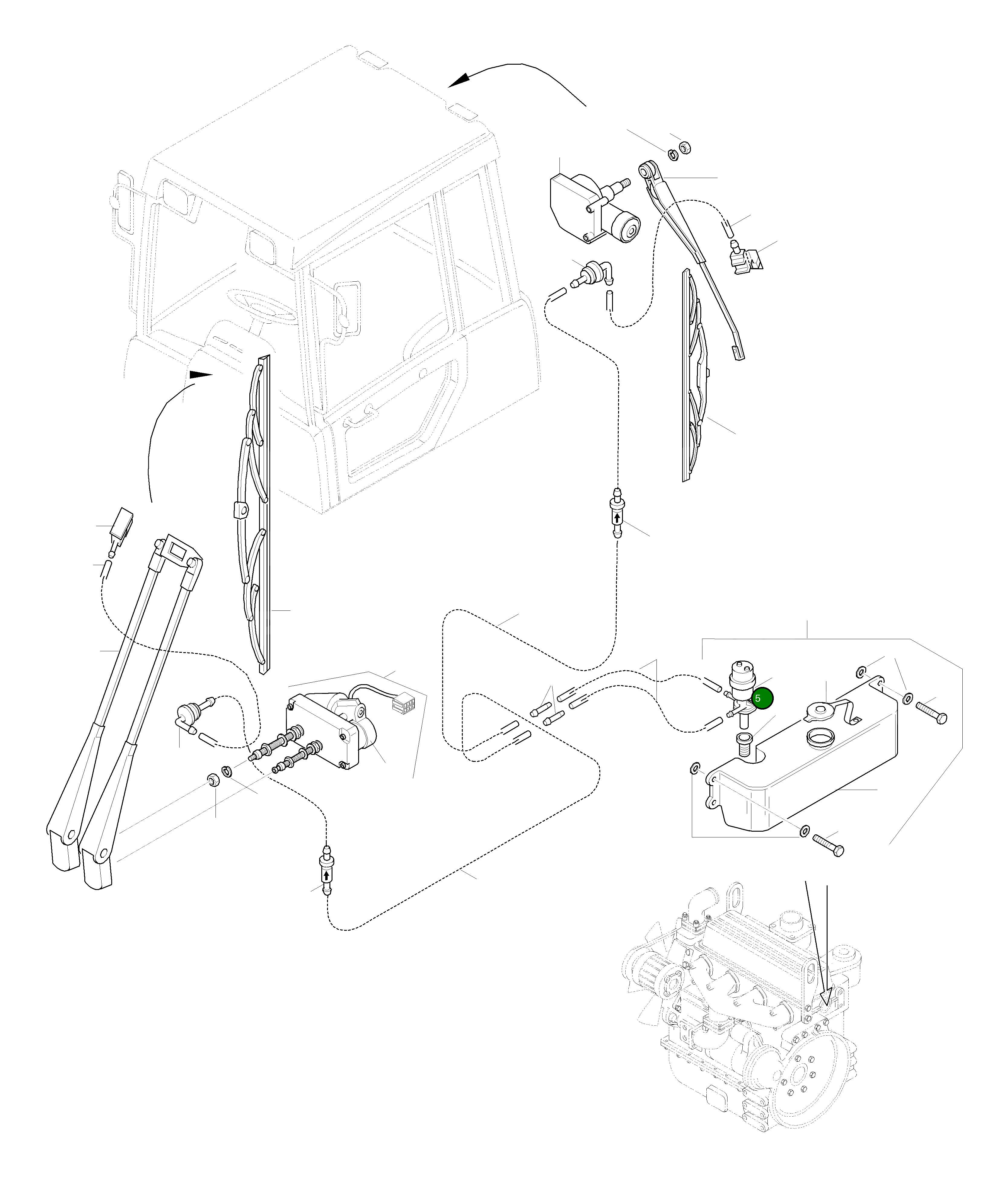 5