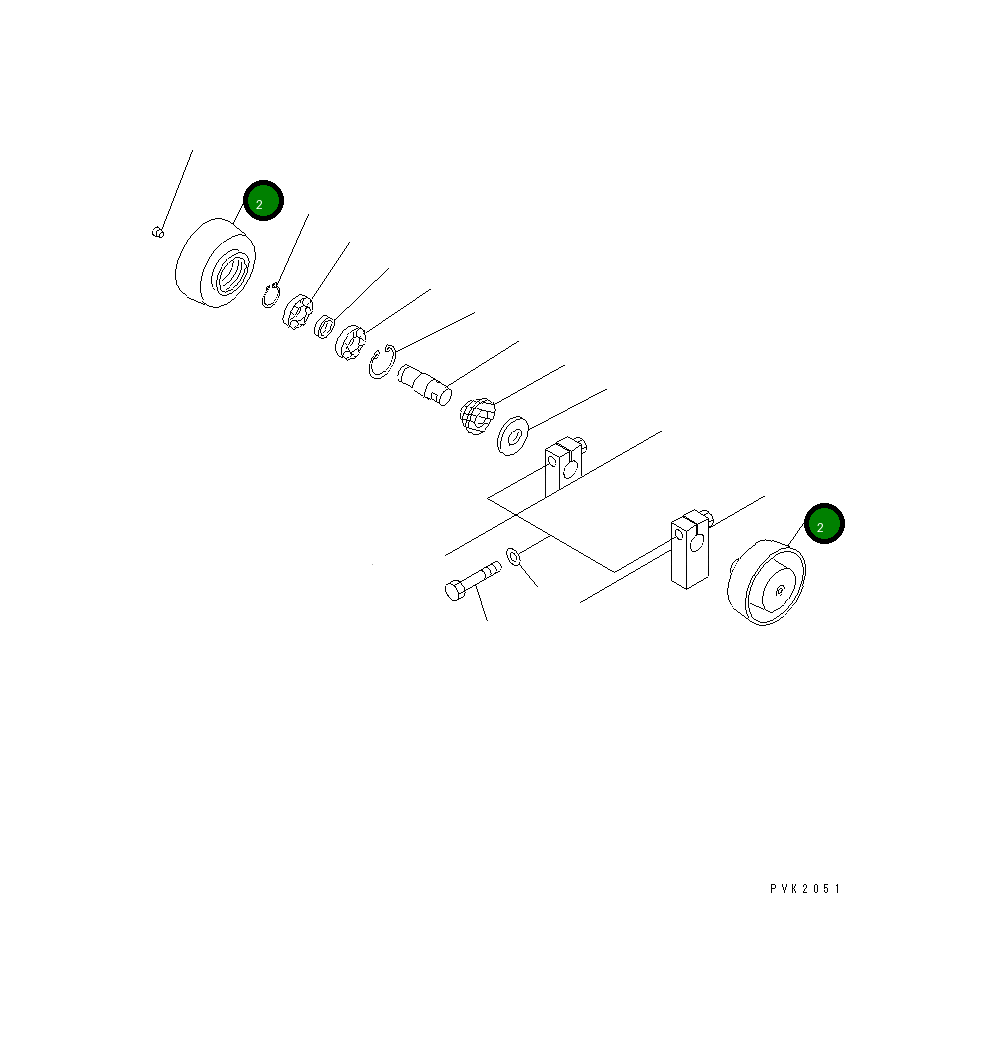 2

2

PVK2051