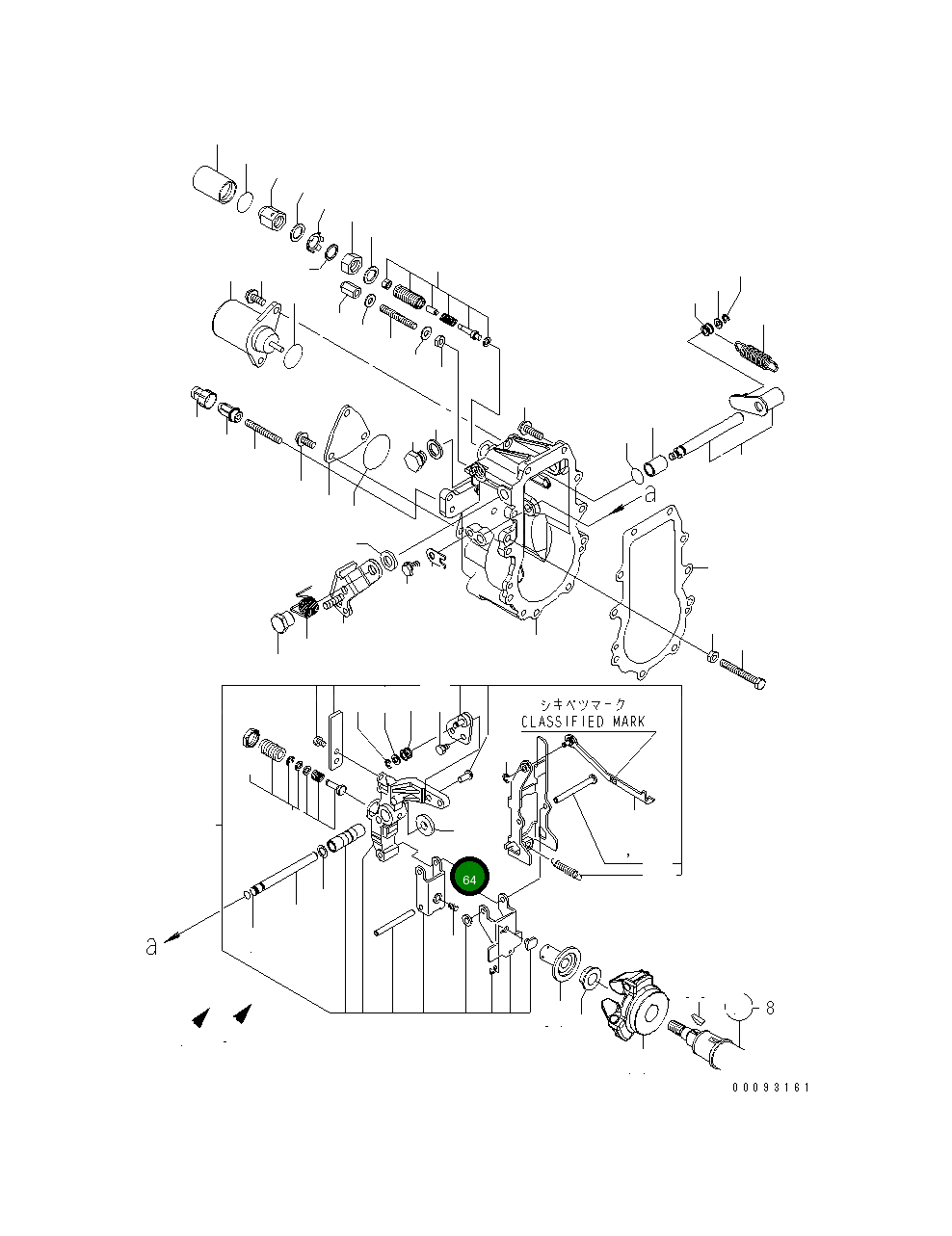 a

シキベツマーク
CLASSIFIED MARK

64

a

8

00093161