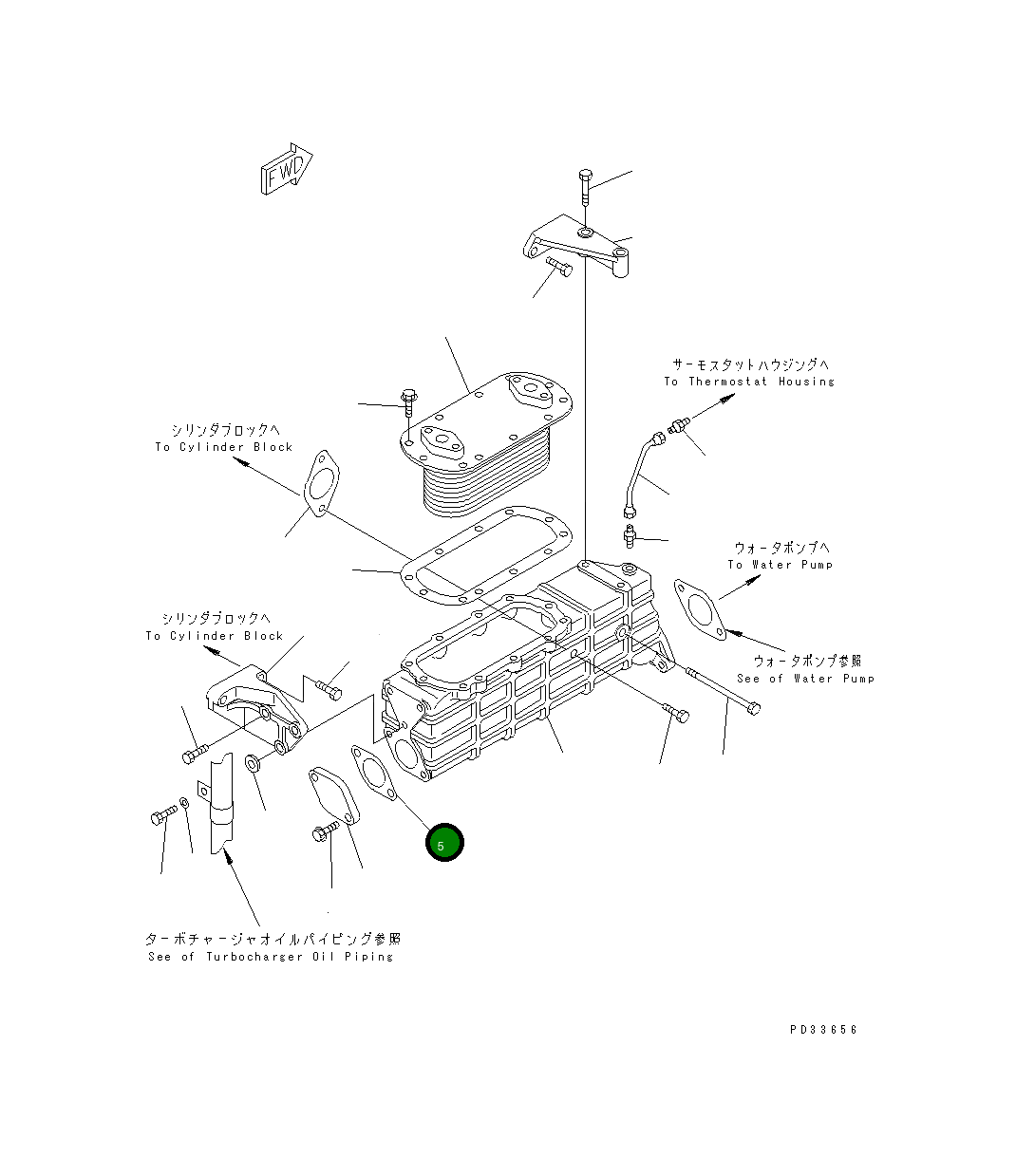 FWD

サーモスタットハウジングへ
To Thermostat Housing

シリンダブロックへ
To Cylinder Block

ウォータポンプへ
To Water Pump

シリンダブロックへ
To Cylinder Block

ウォータポンプ参照
See of Water Pump

5

ターボチャージャオイルパイピング参照
See of Turbocharger Oil Piping

PD33656