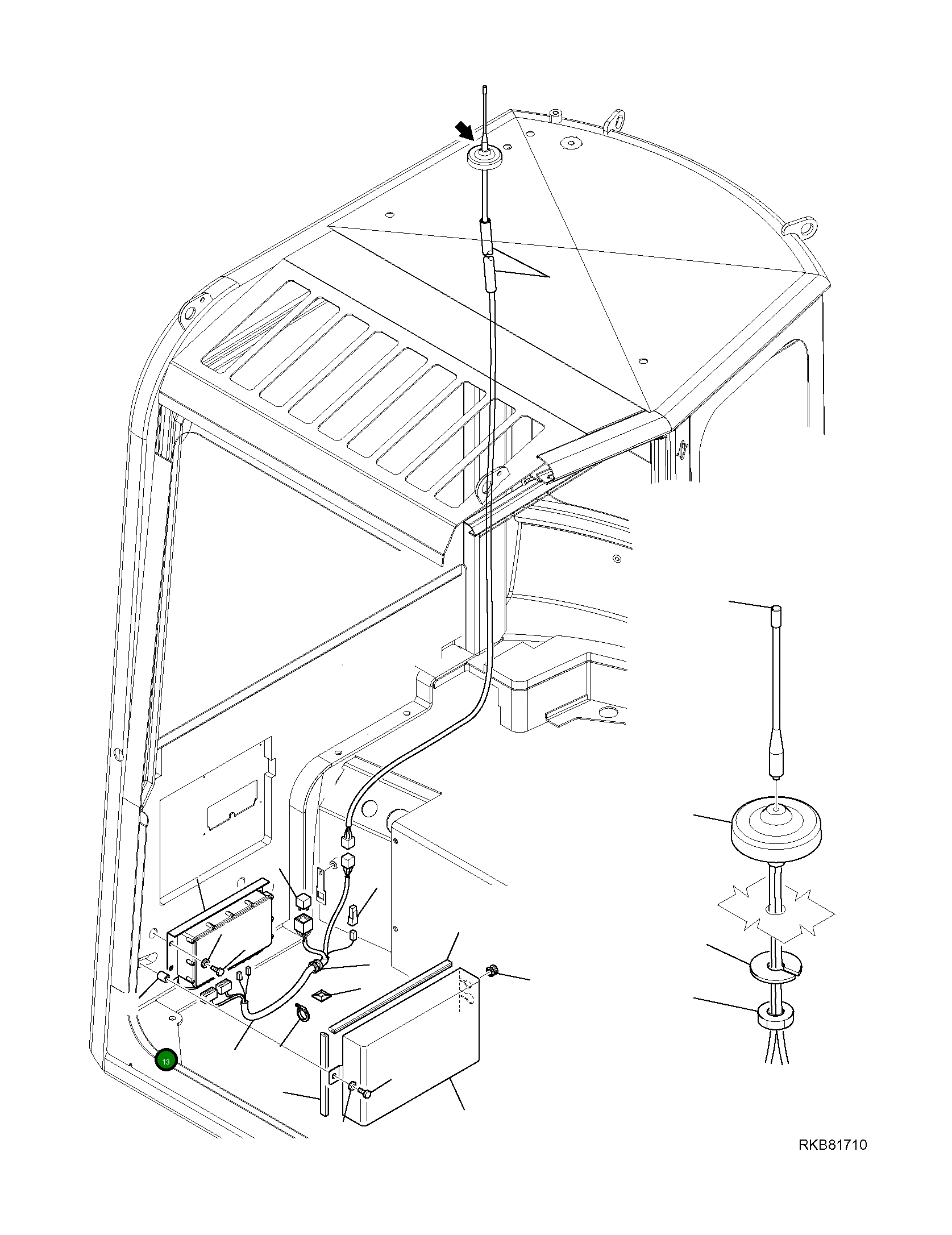 13

RKB81710