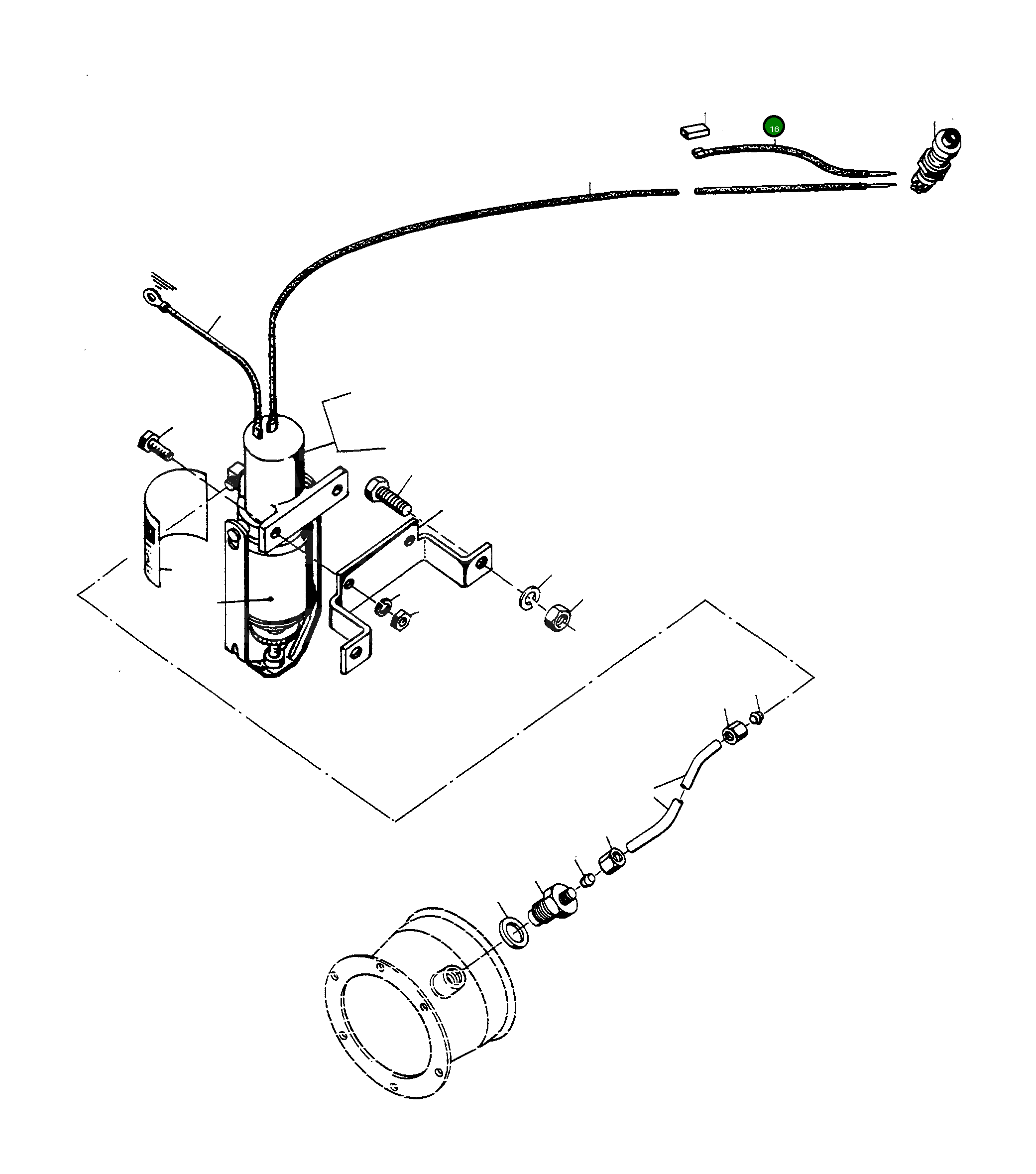 16