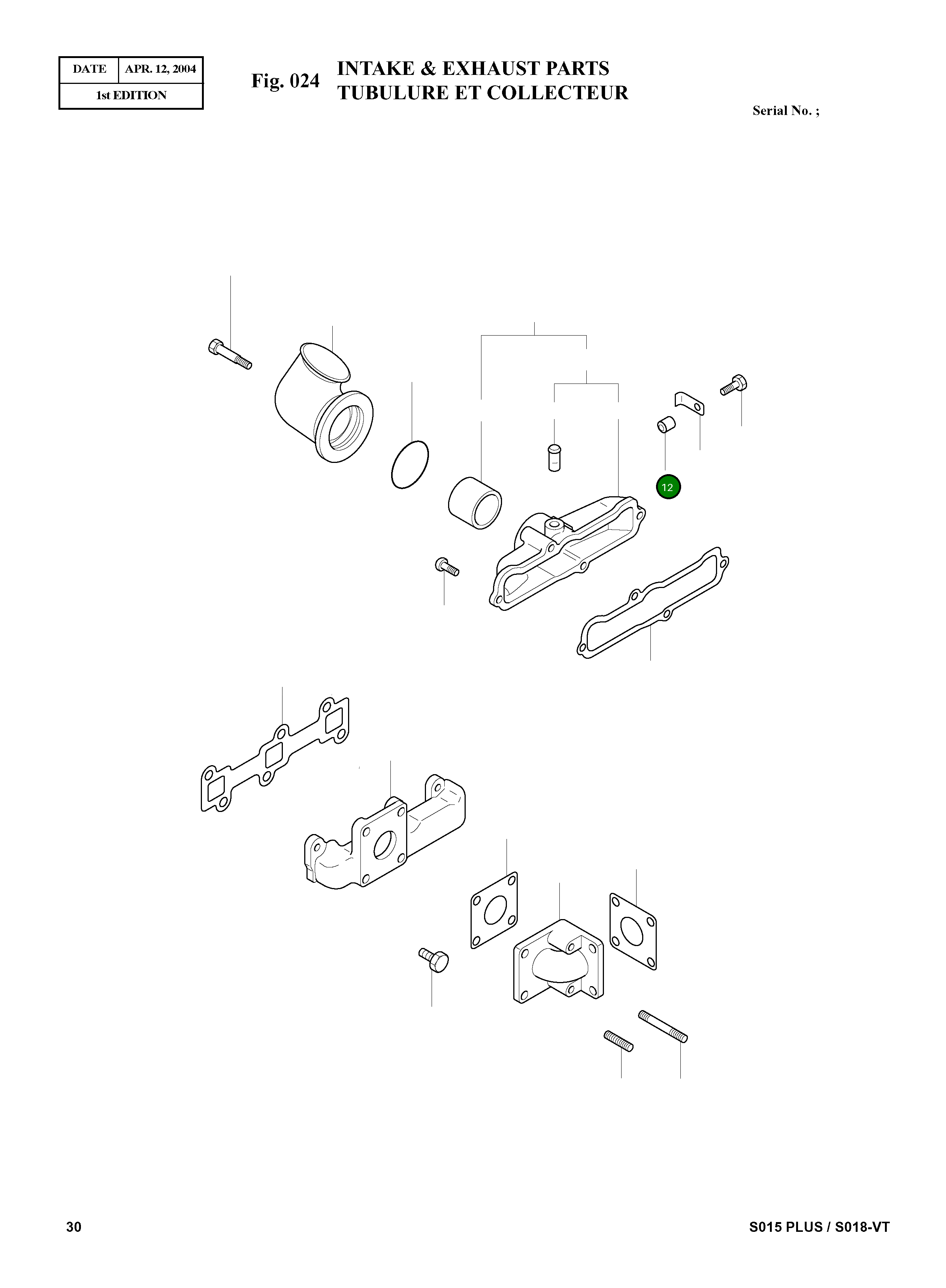 | DATE | APR. 12, 2004 |
|---|---|
| 1st EDITION | |

Fig. 024 INTAKE & EXHAUST PARTS
TUBULURE ET COLLECTEUR

Serial No. ;

12

30

S015 PLUS / S018-VT