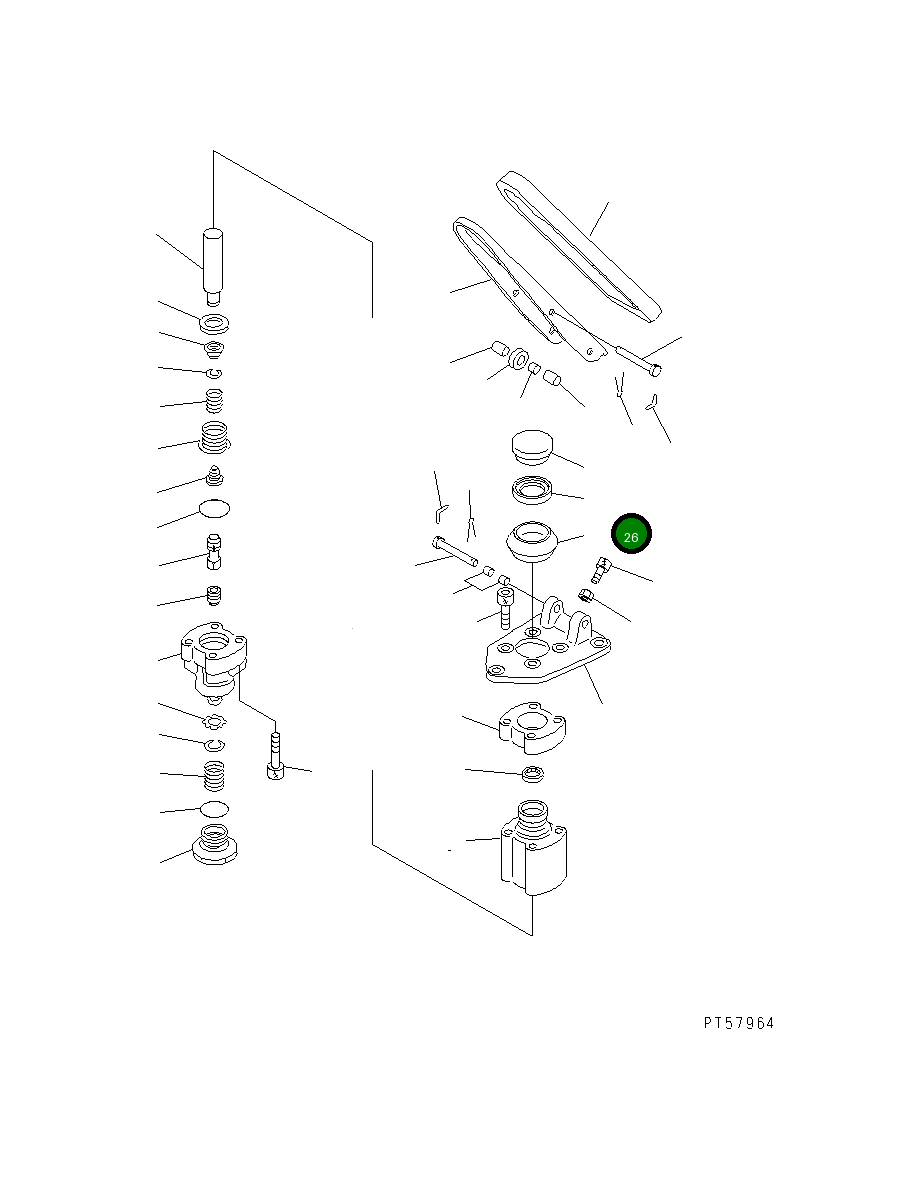 26

PT57964