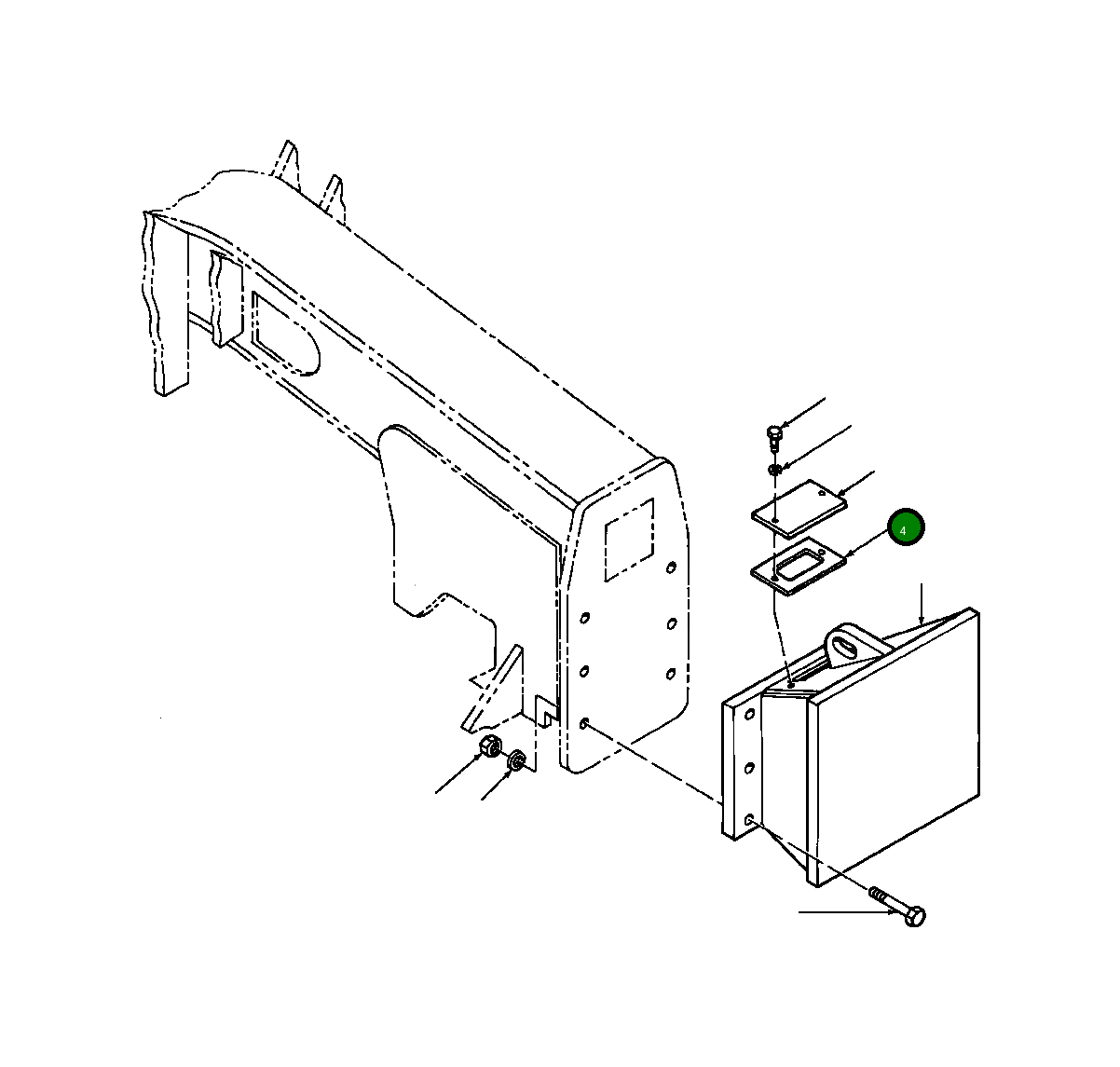 4