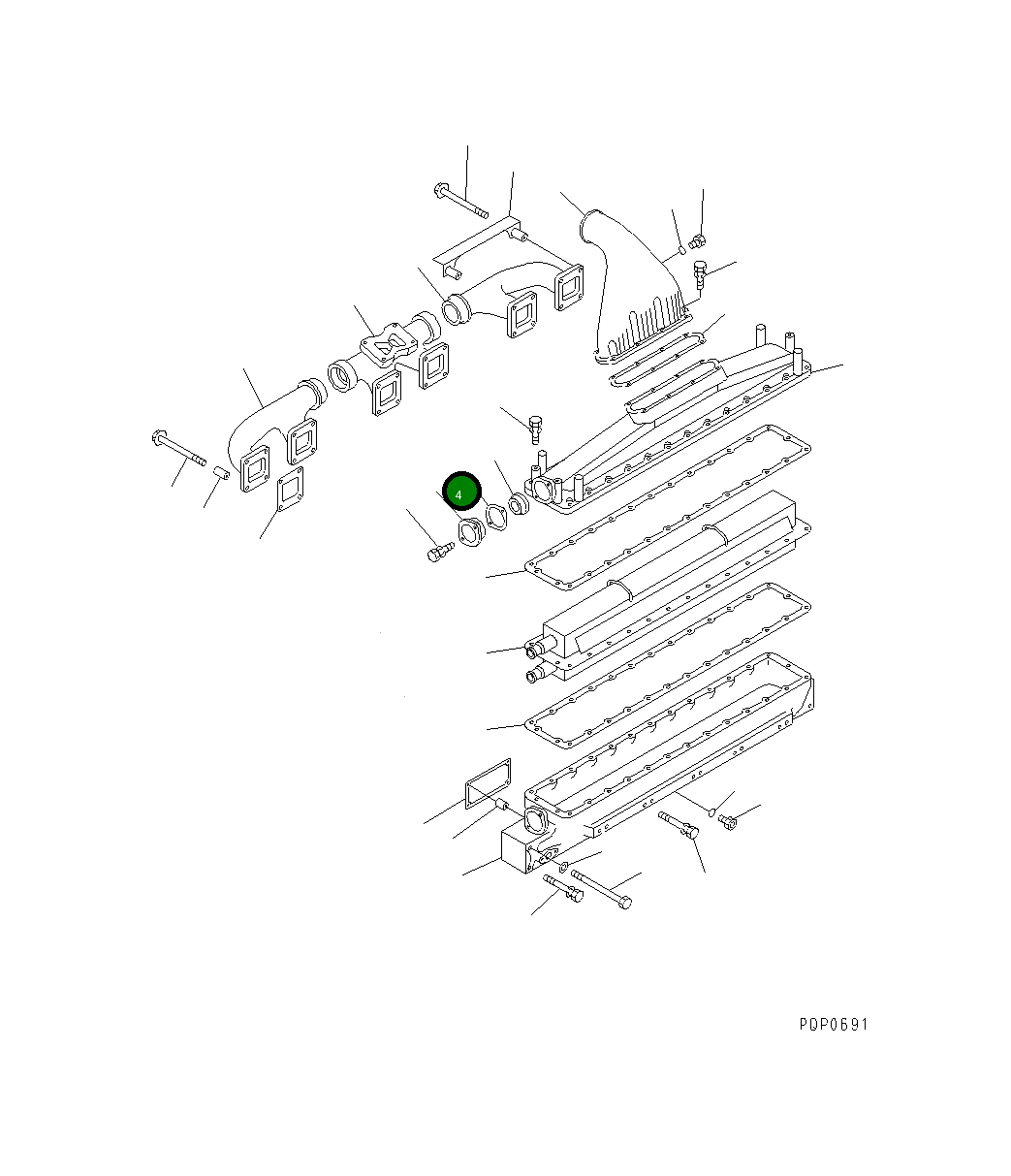 4

PDP0691