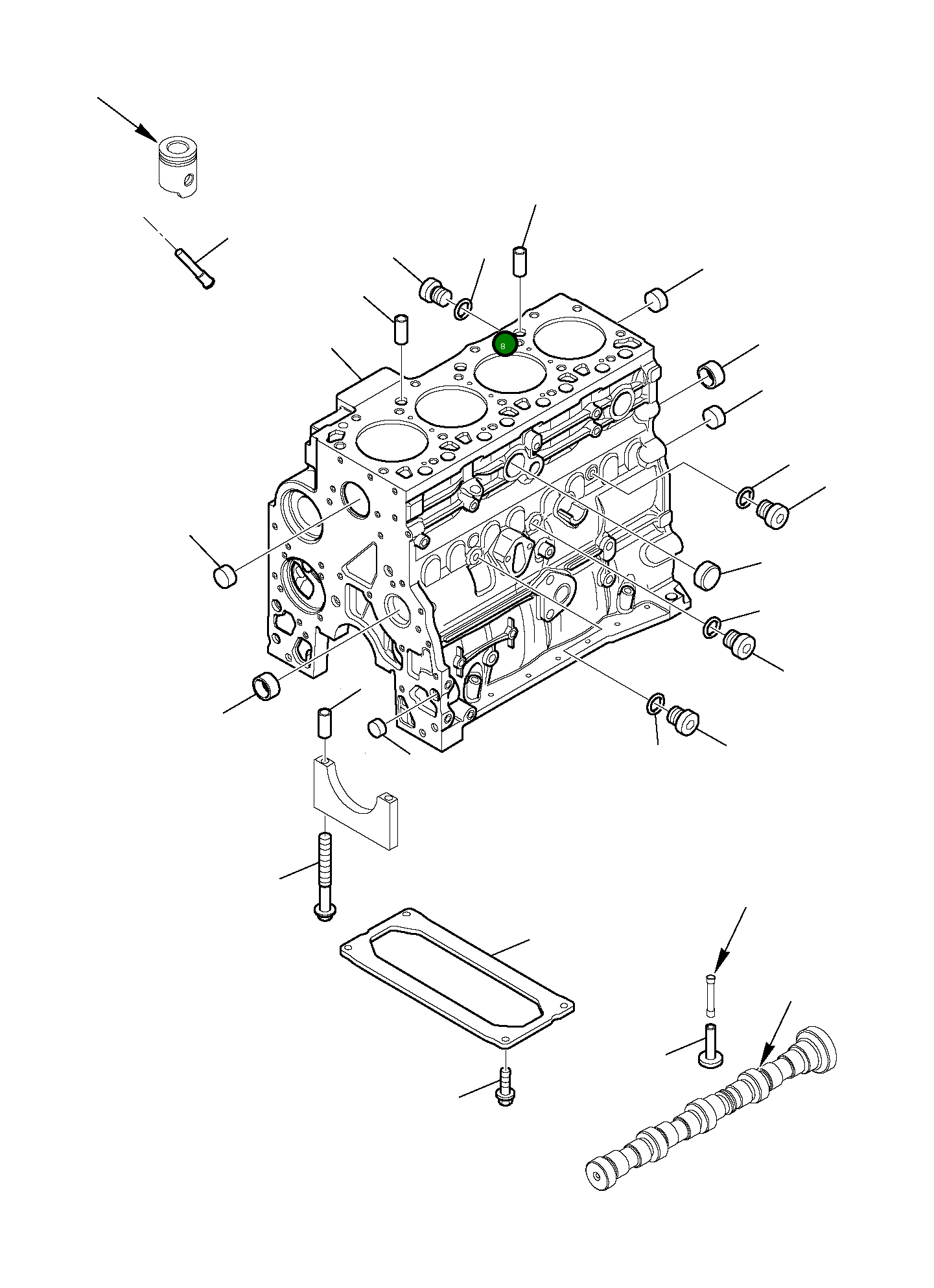 8