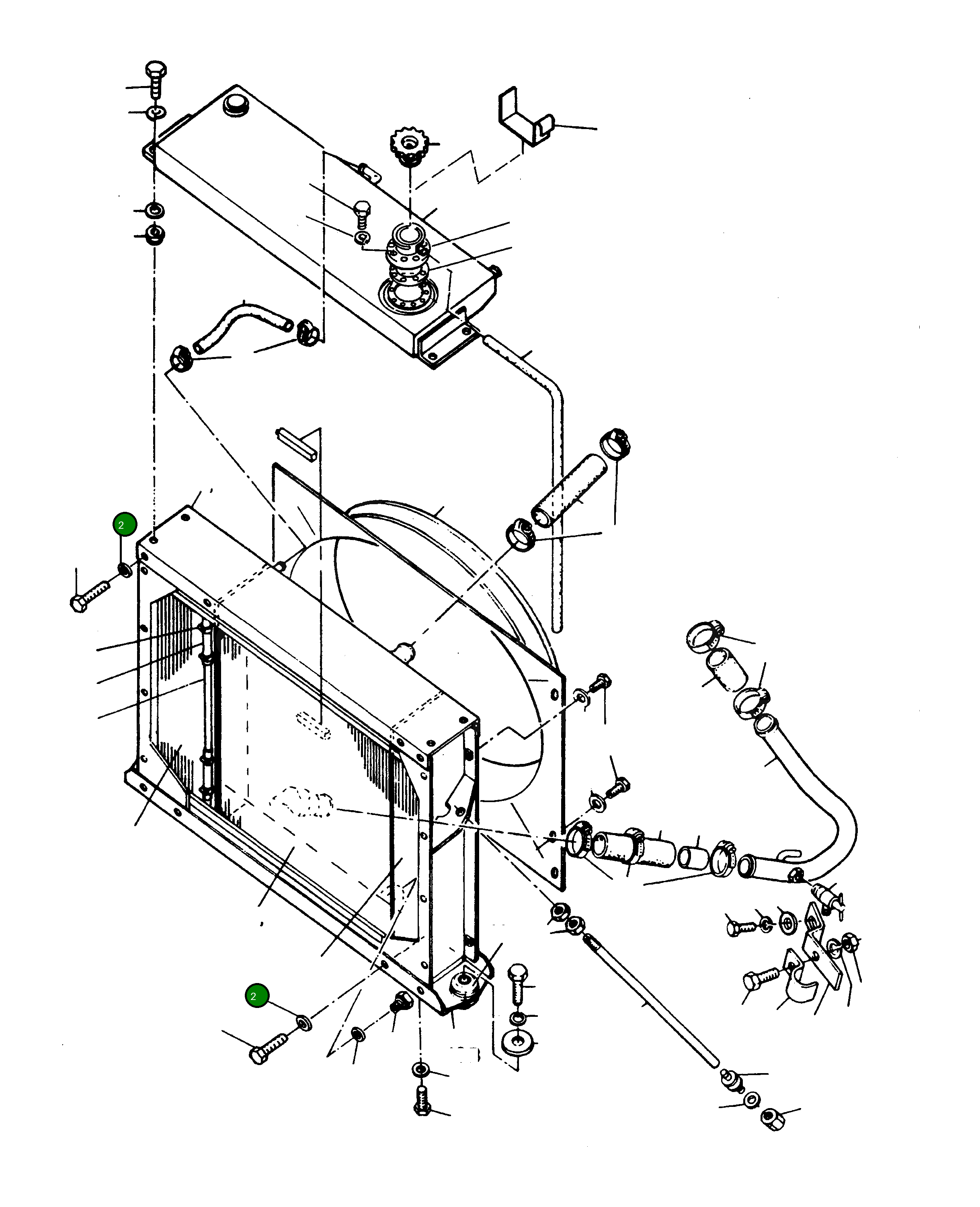 2

2