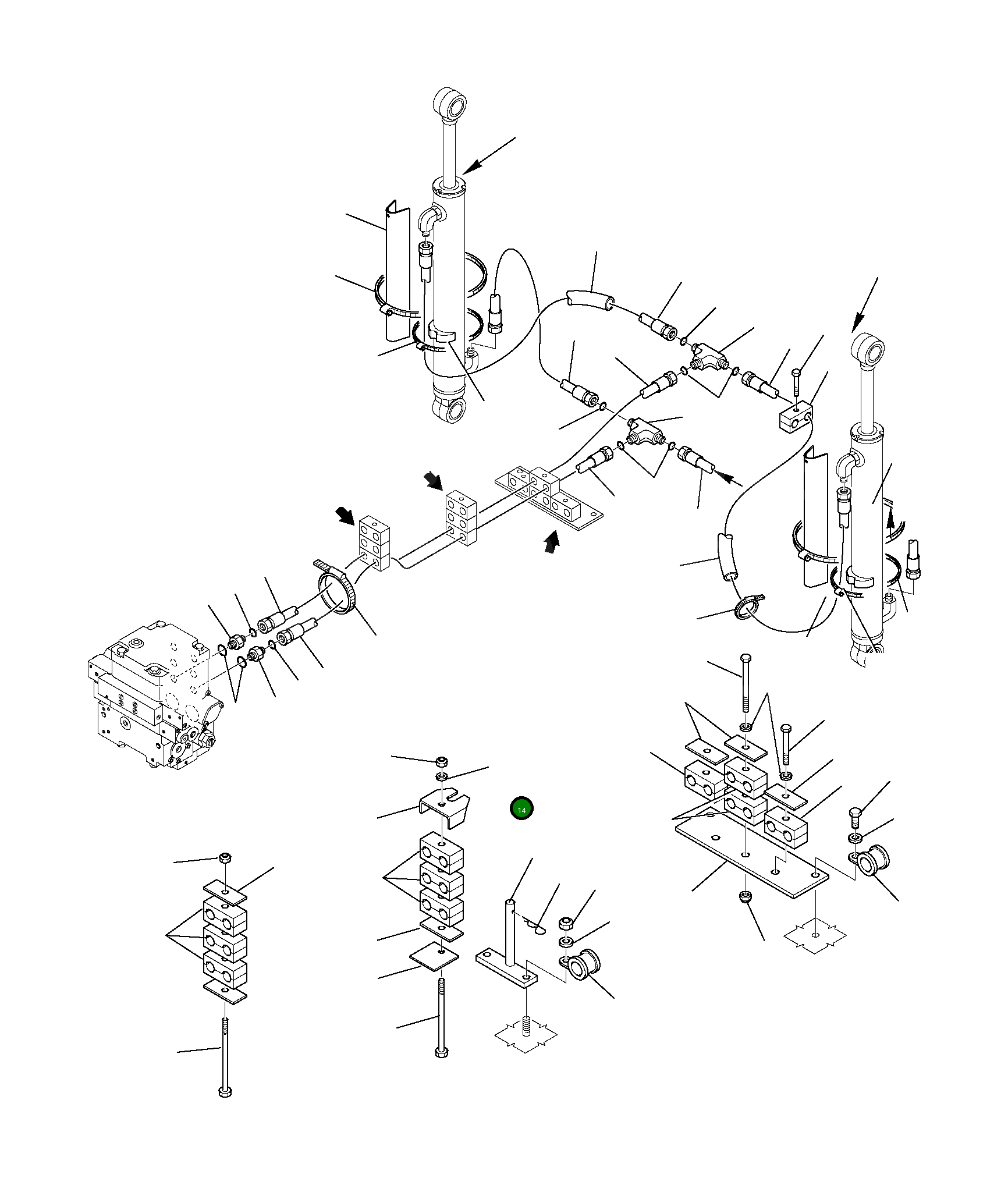 14