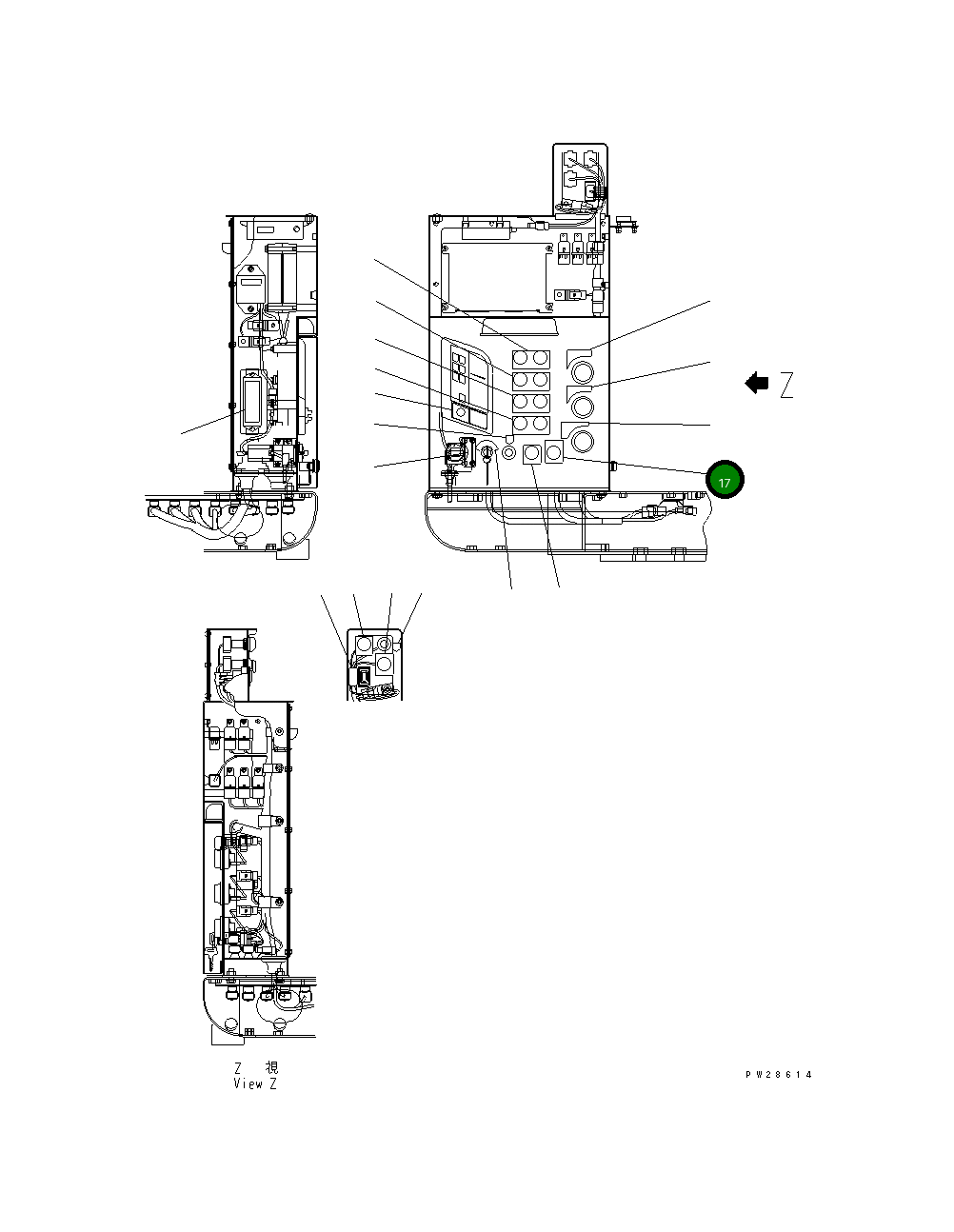 Z

17

Z 視
View Z

PW28614