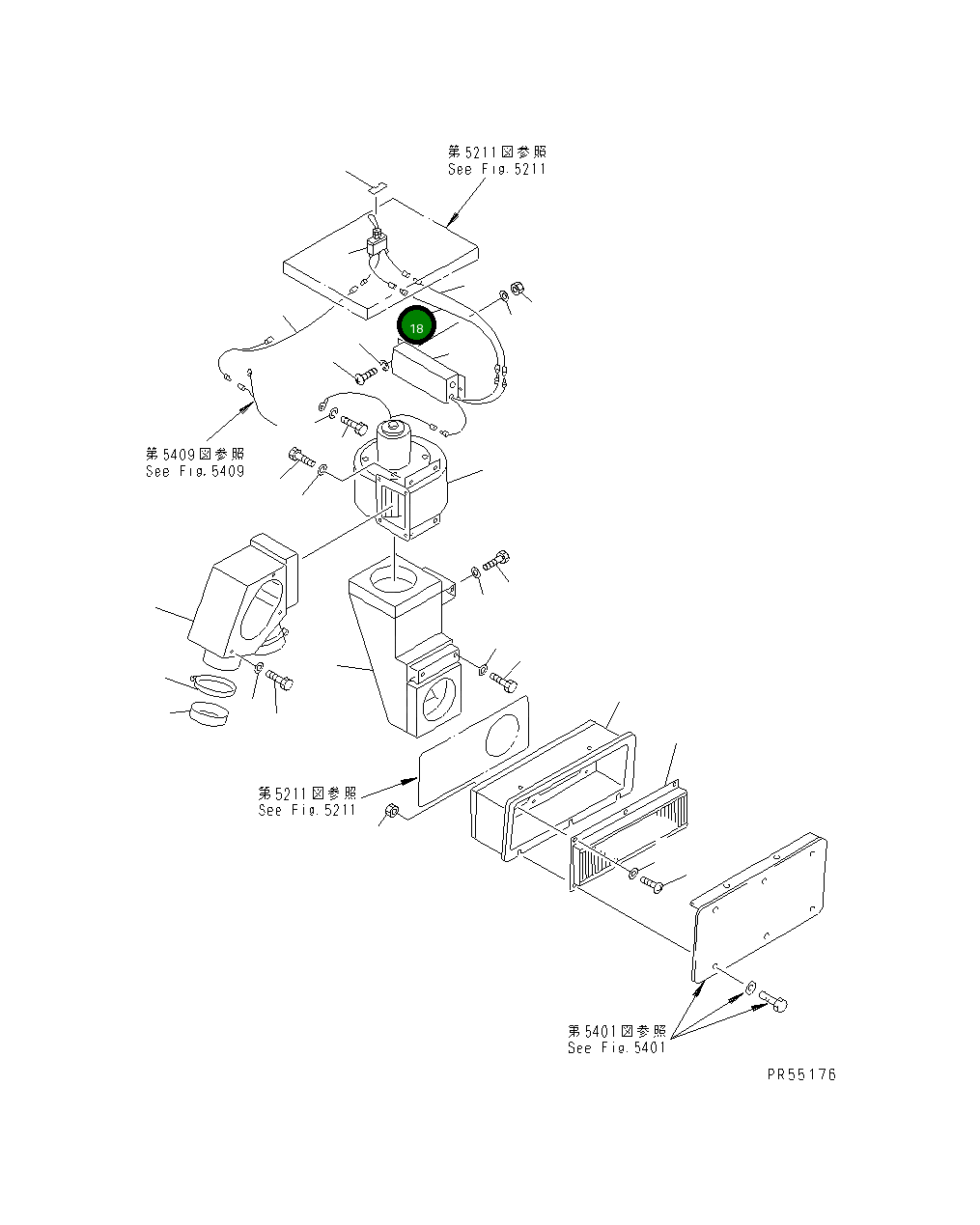 第5211図参照
See Fig.5211

18

第5409図参照
See Fig.5409

第5211図参照
See Fig.5211

第5401図参照
See Fig.5401

PR55176