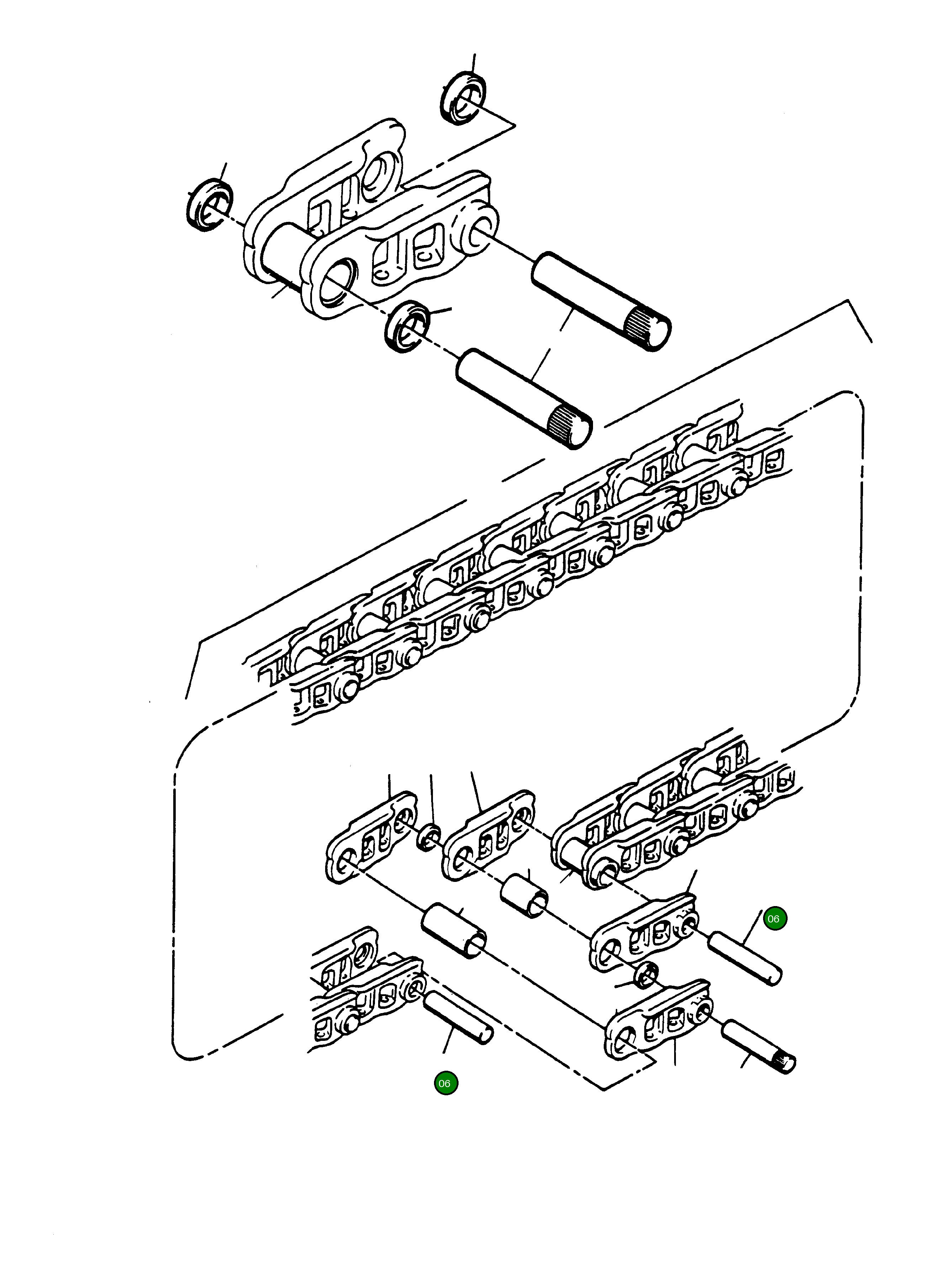 06

06