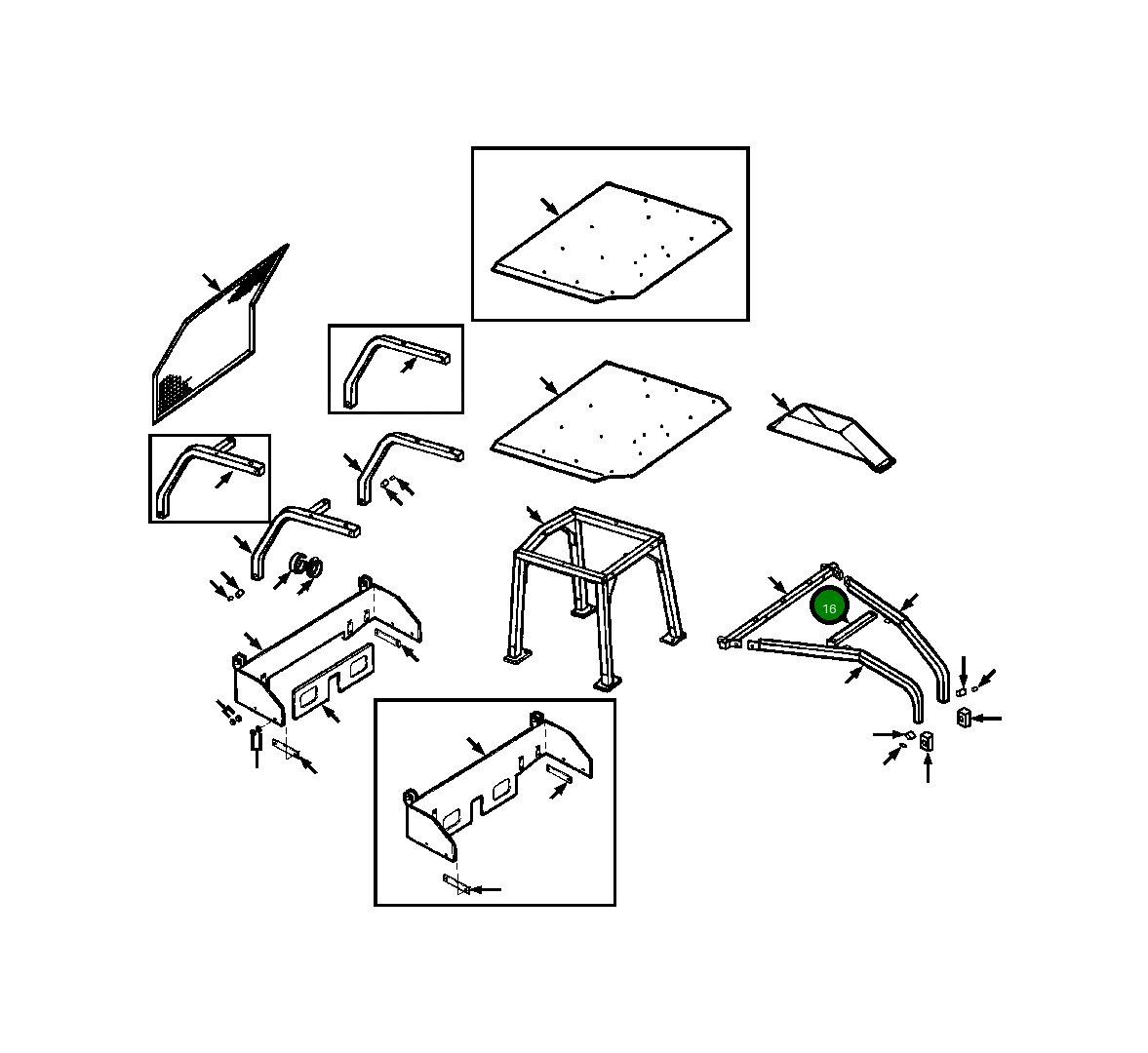 16