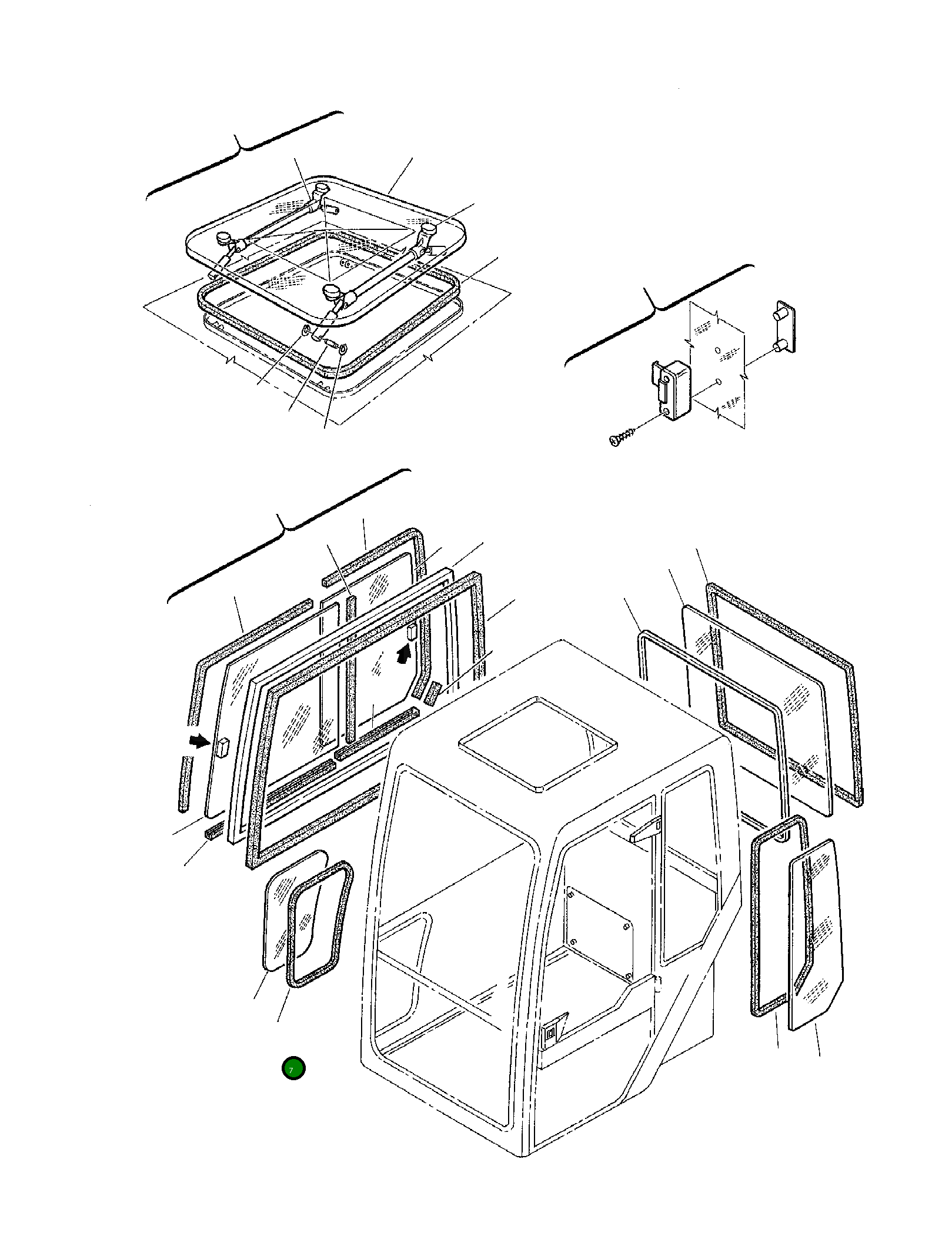 7