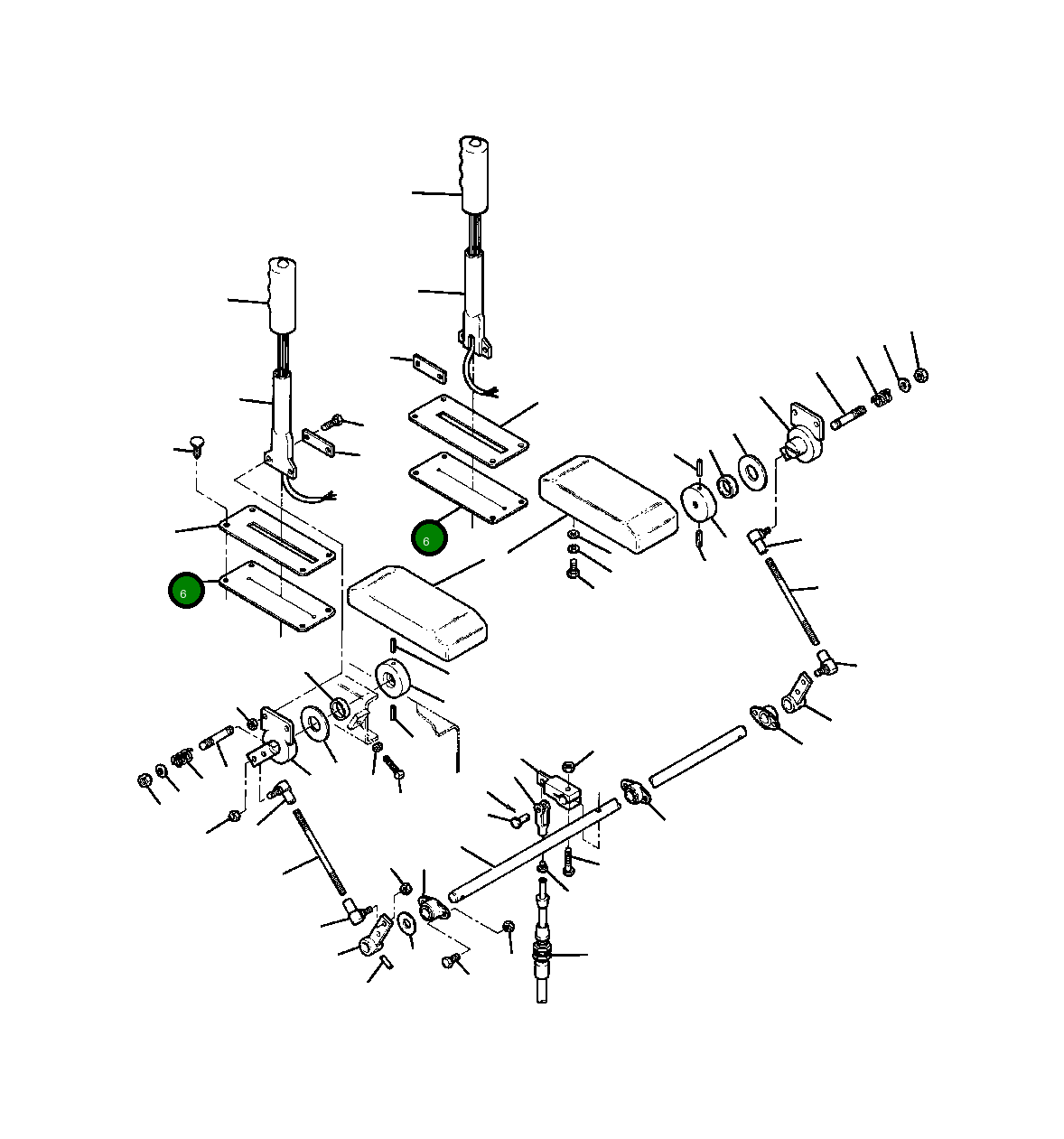 6
6