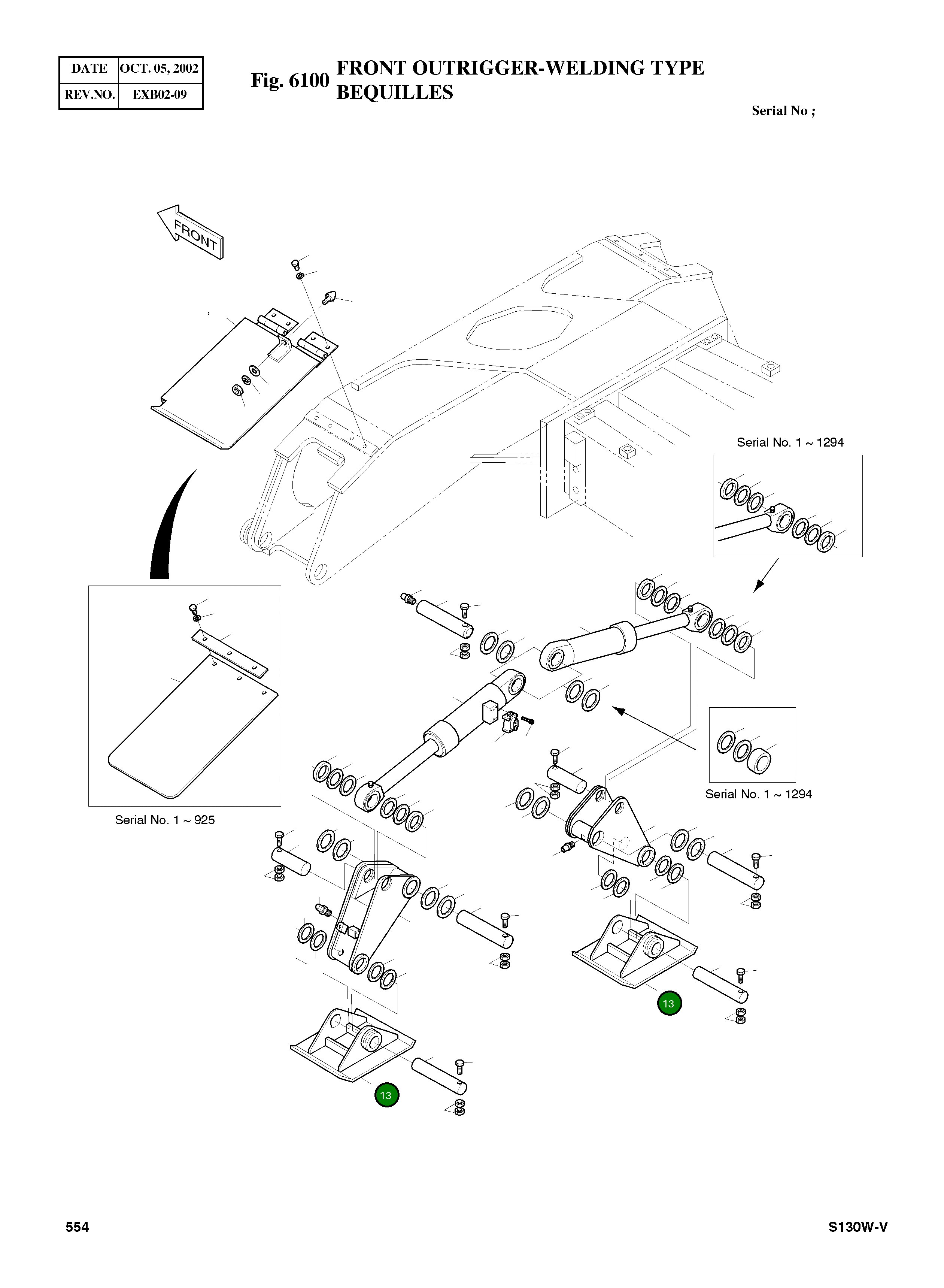 | DATE | OCT. 05, 2002 |
|---|---|
| REV.NO. | EXB02-09 |

Fig. 6100 FRONT OUTRIGGER-WELDING TYPE
BEQUILLES

Serial No ;

FRONT

Serial No. 1 ~ 1294

Serial No. 1 ~ 1294

Serial No. 1 ~ 925

13

13

554

S130W-V