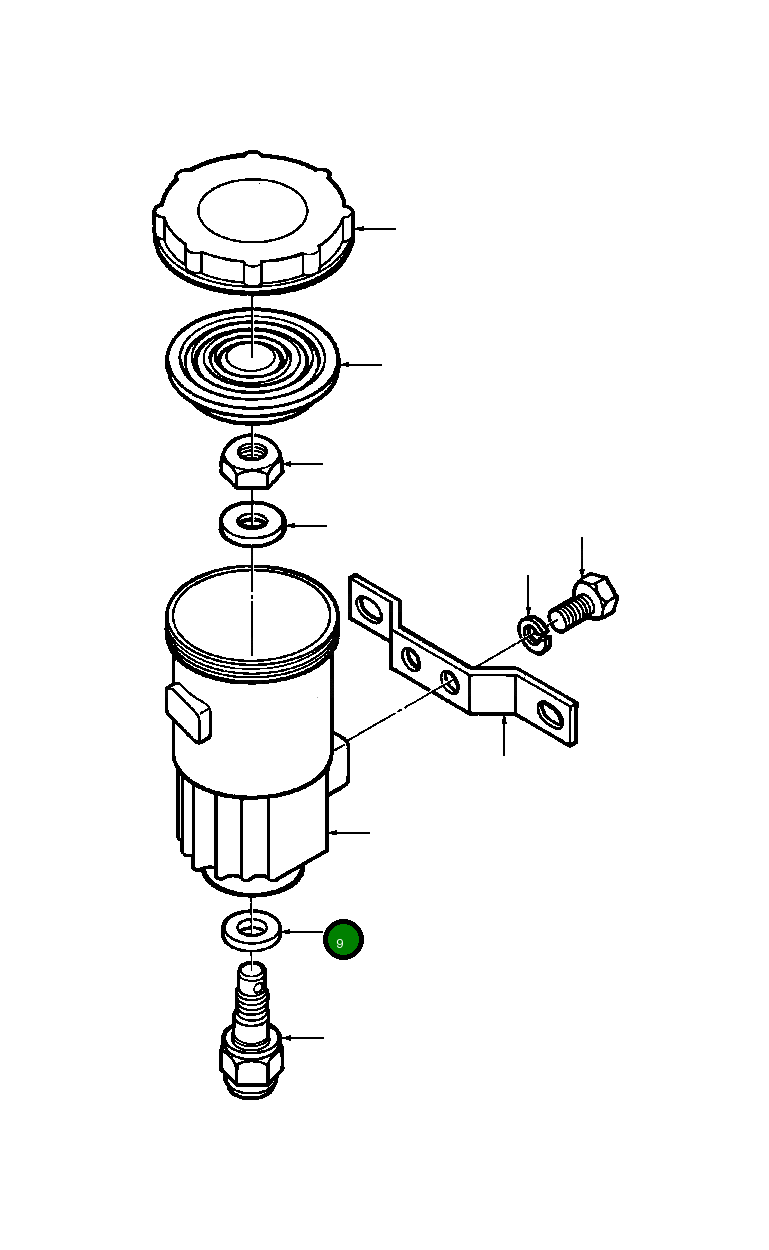 9