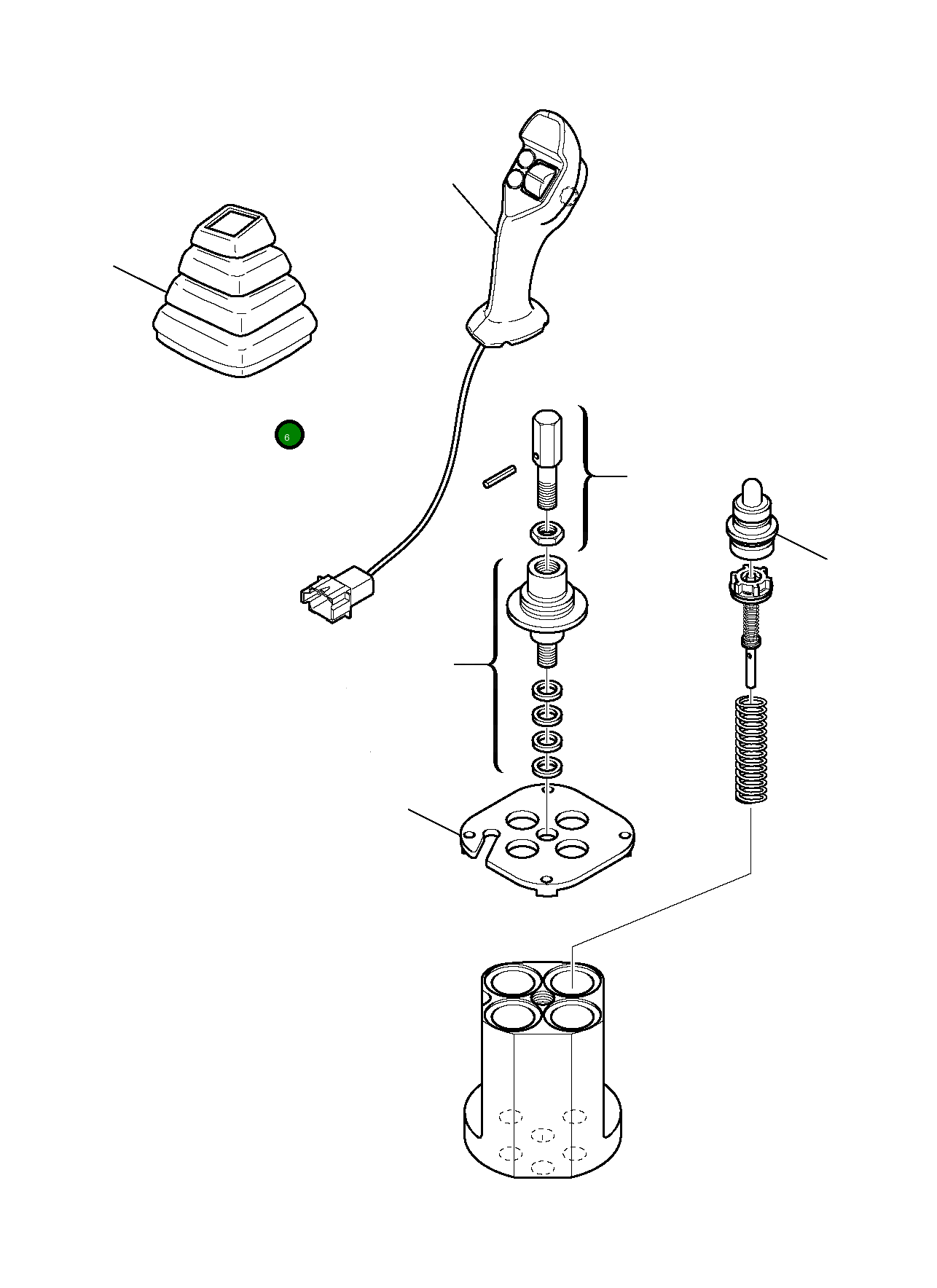 6