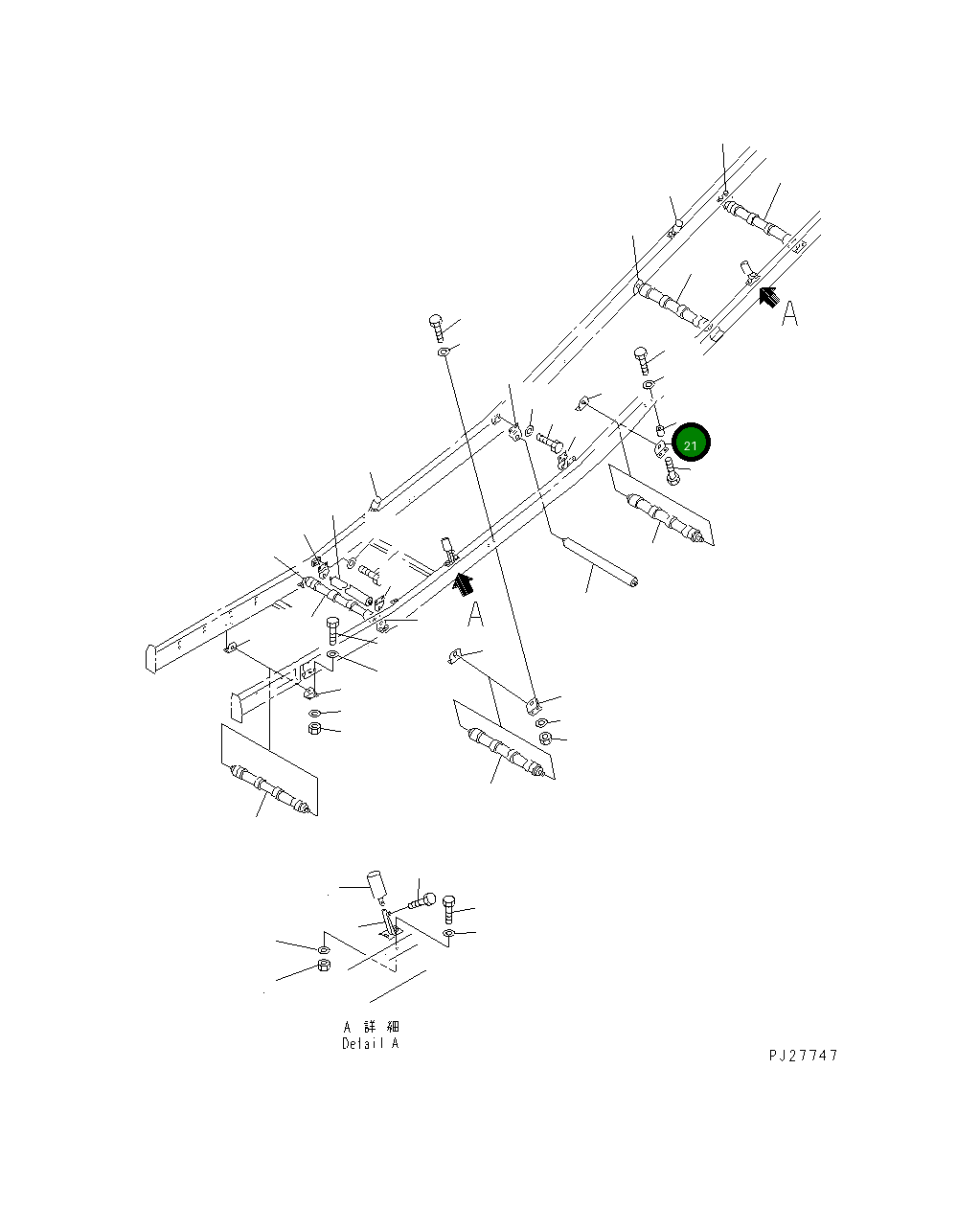 A

21

A

A 詳 細
Detail A

PJ27747