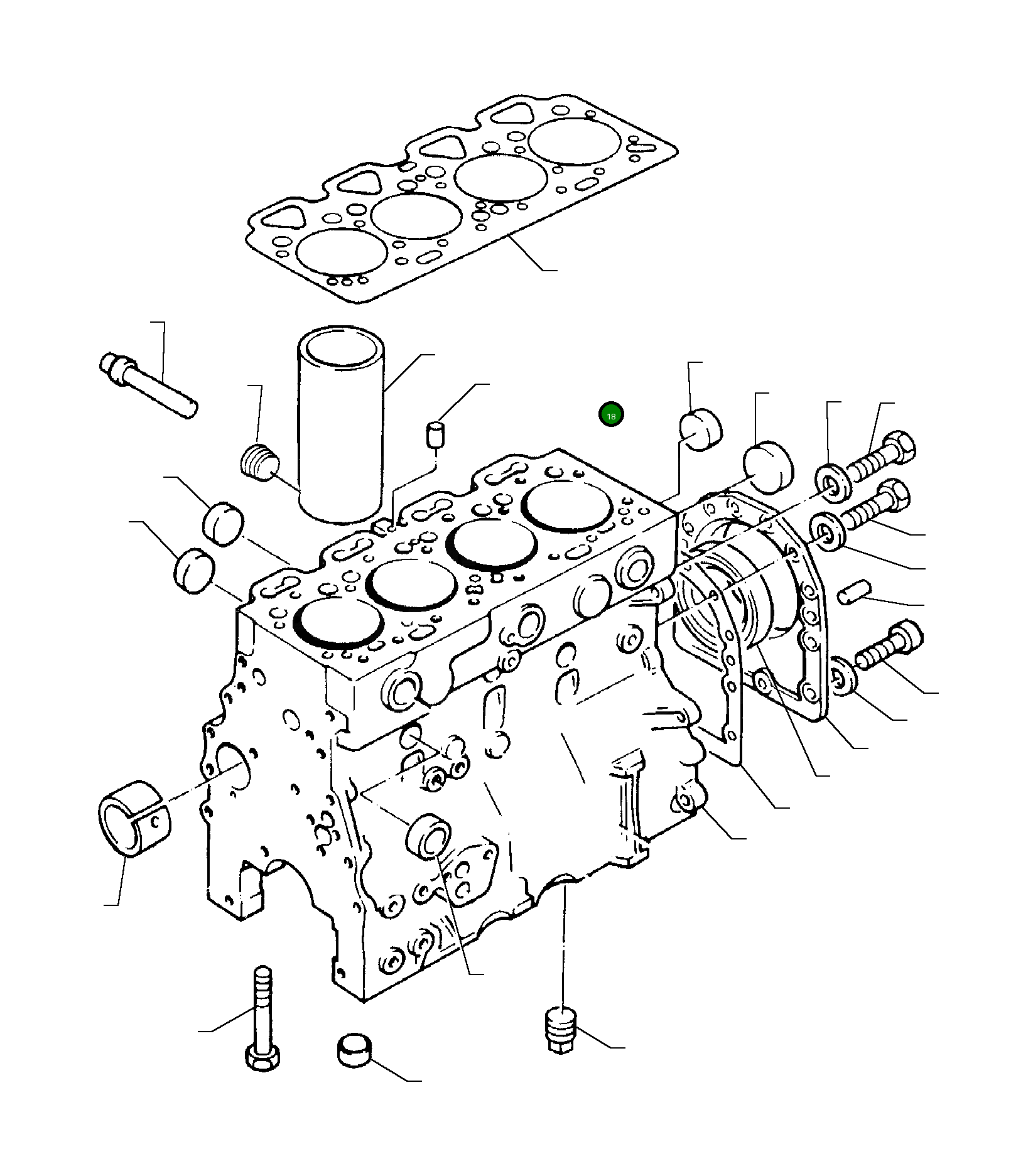 18