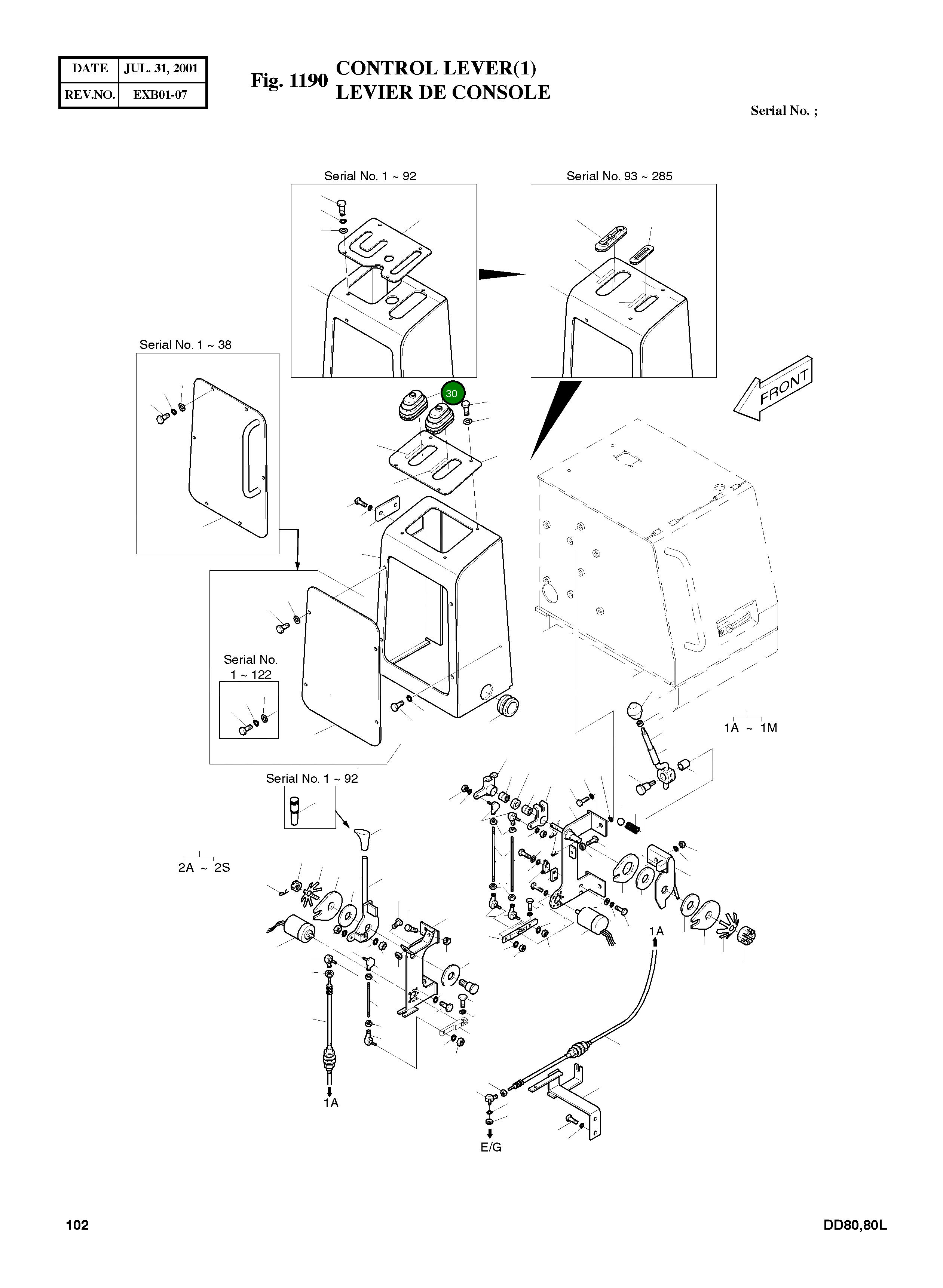 | DATE | JUL. 31, 2001 |
|---|---|
| REV.NO. | EXB01-07 |

Fig. 1190 CONTROL LEVER(1)
LEVIER DE CONSOLE

Serial No. ;

Serial No. 1 ~ 92

Serial No. 93 ~ 285

Serial No. 1 ~ 38

30

FRONT

Serial No. 1 ~ 122

1A ~ 1M

Serial No. 1 ~ 92

2A ~ 2S

1A

1A

E/G

102

DD80,80L