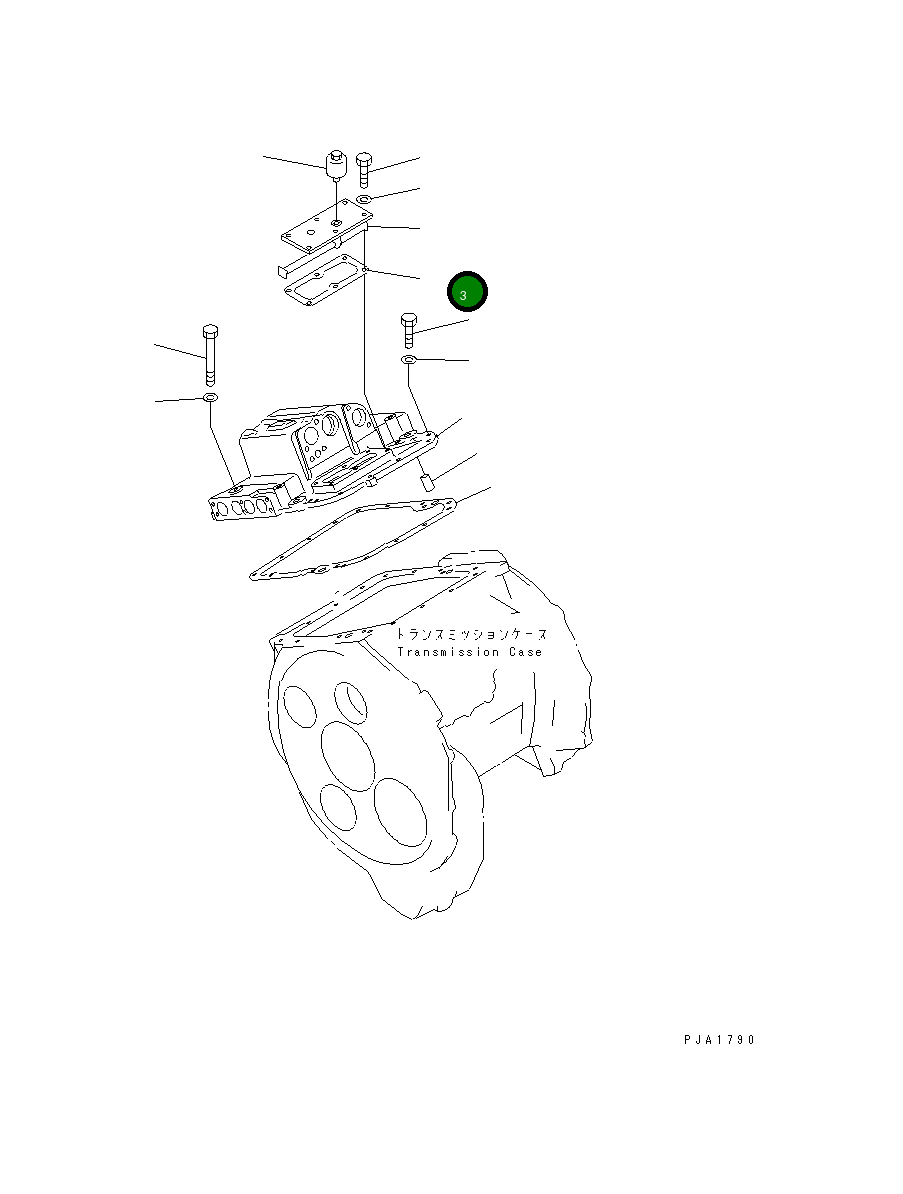 3

トランスミッションケース
Transmission Case

PJA1790