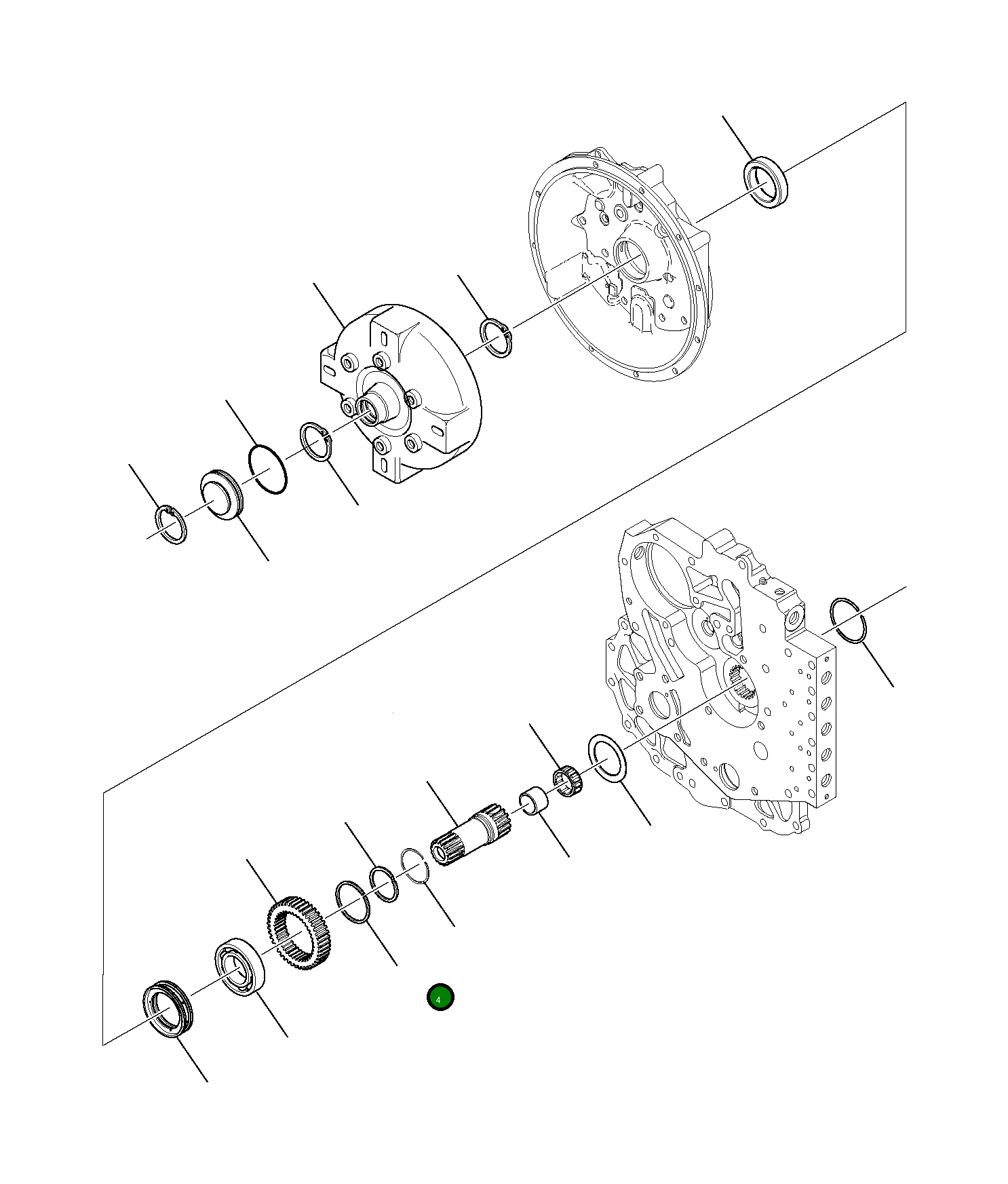 4