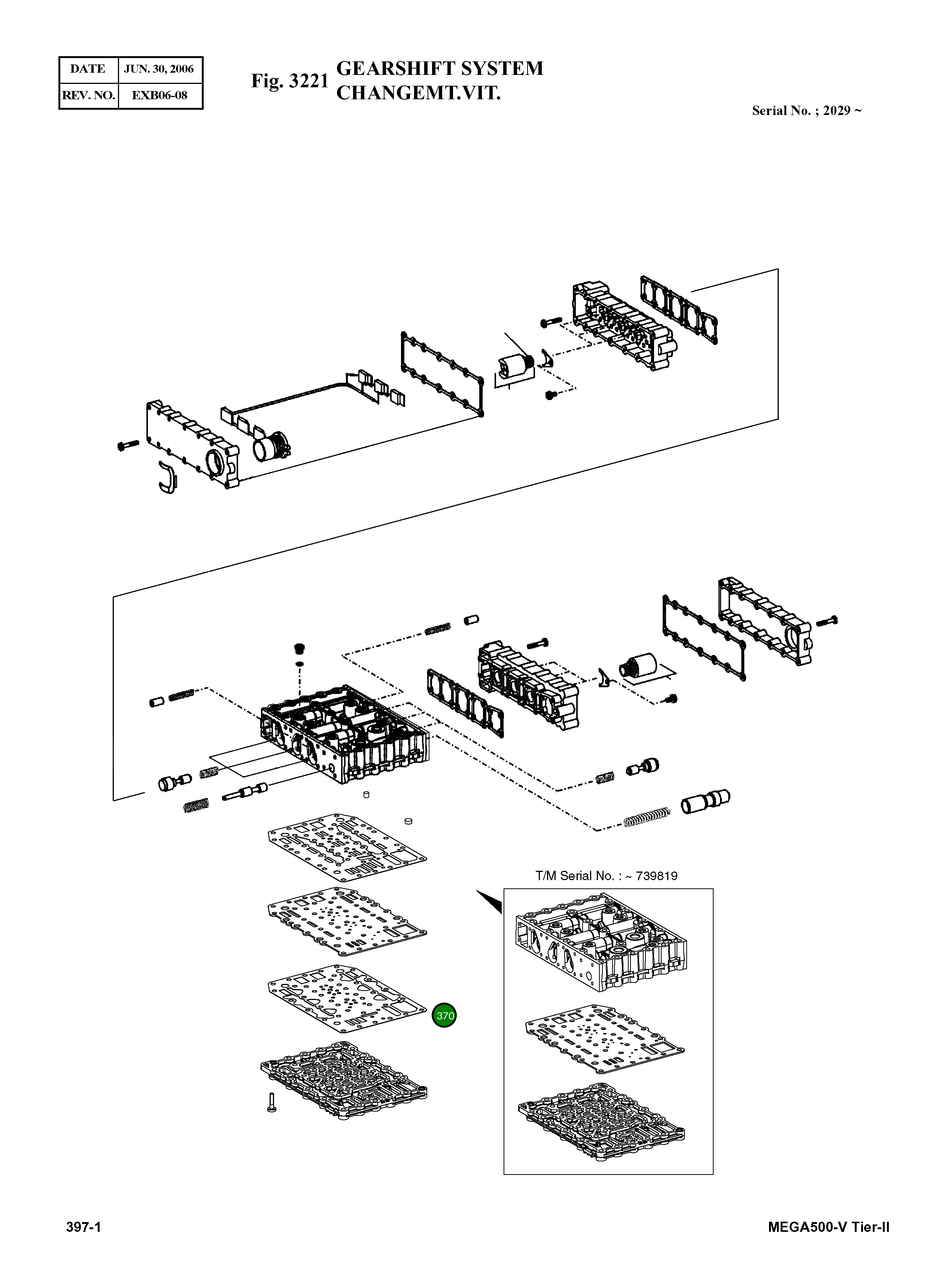 | DATE | JUN. 30, 2006 |
|---|---|
| REV. NO. | EXB06-08 |

Fig. 3221 GEARSHIFT SYSTEM
CHANGEMT.VIT.

Serial No. ; 2029 ~

T/M Serial No. : ~ 739819

370

397-1

MEGA500-V Tier-II