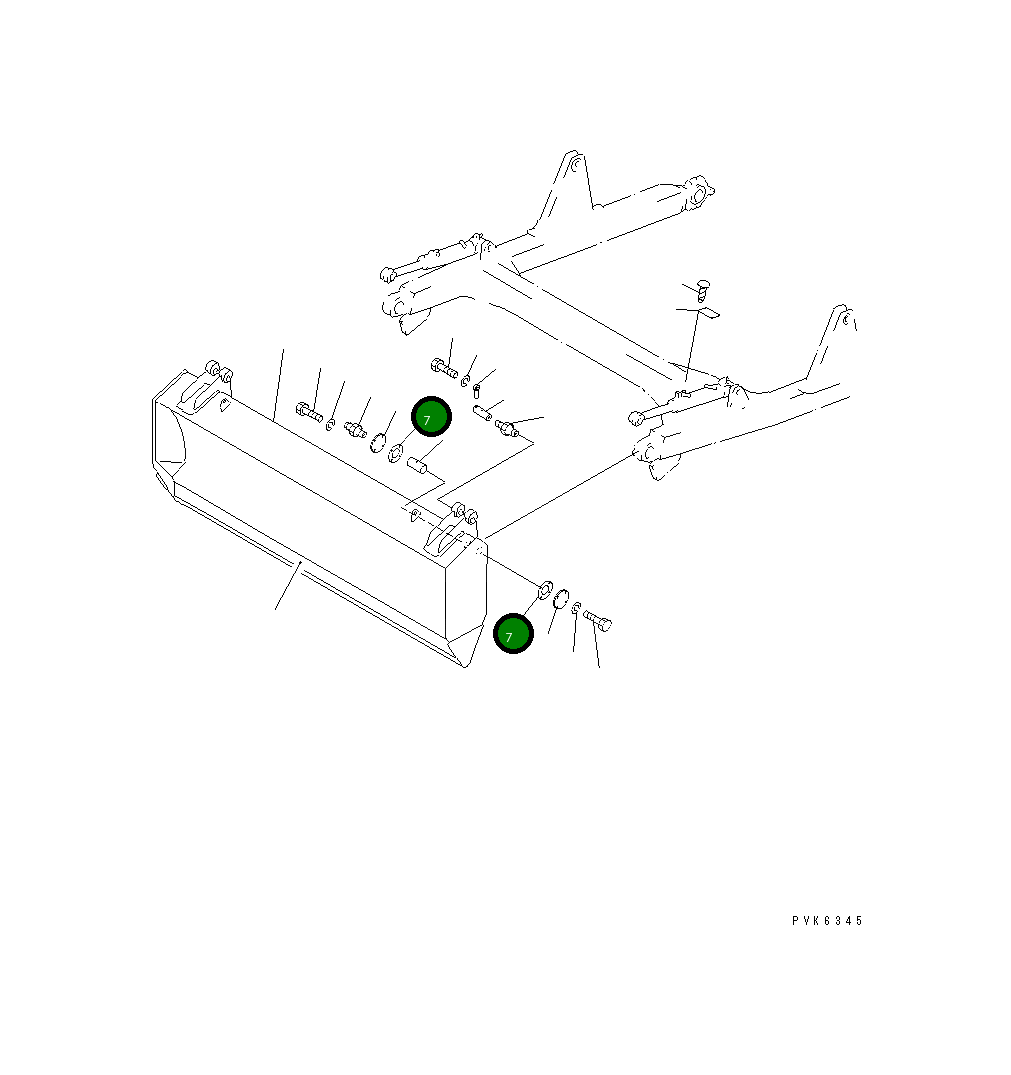 7

7

PVK6345