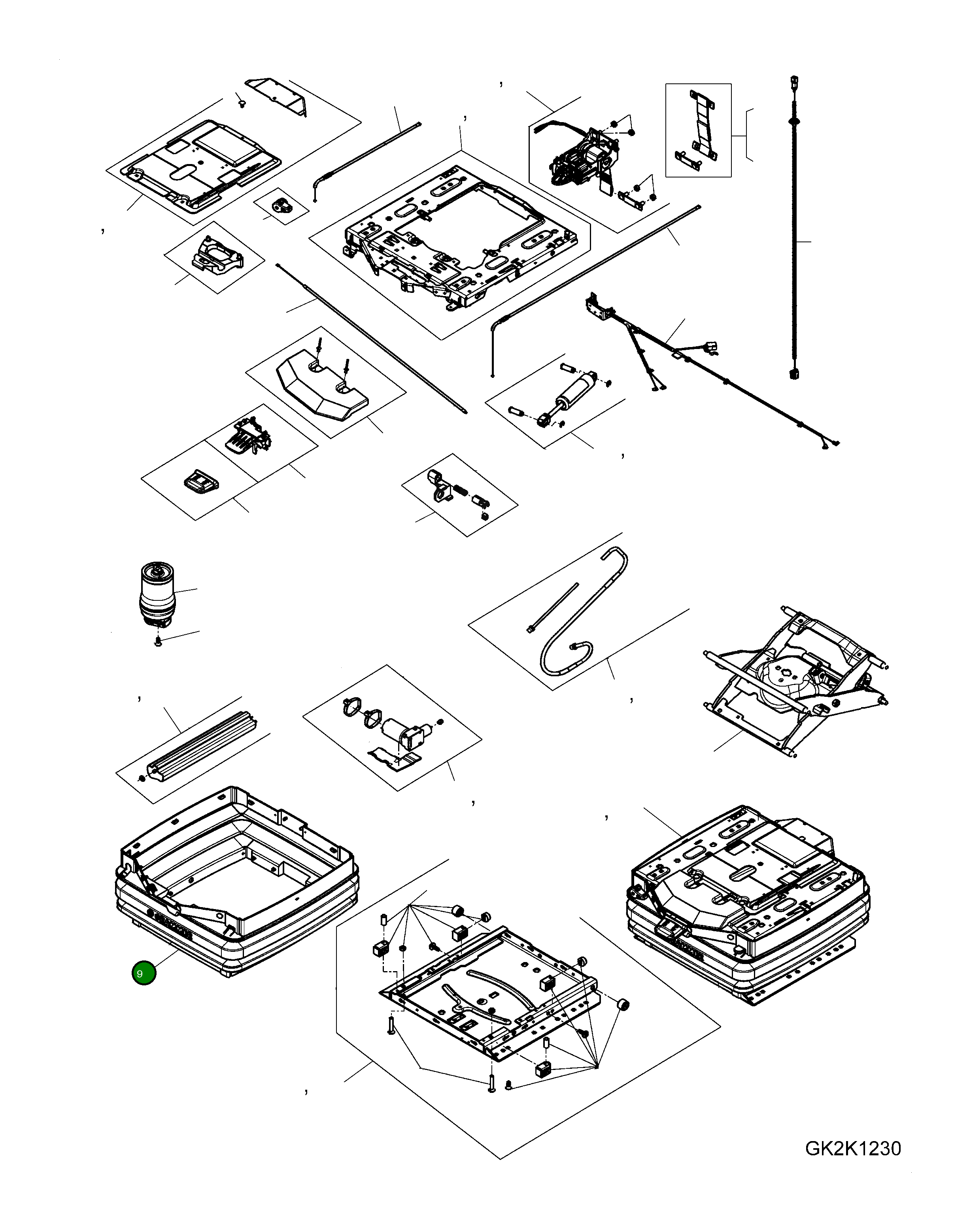 9

GK2K1230