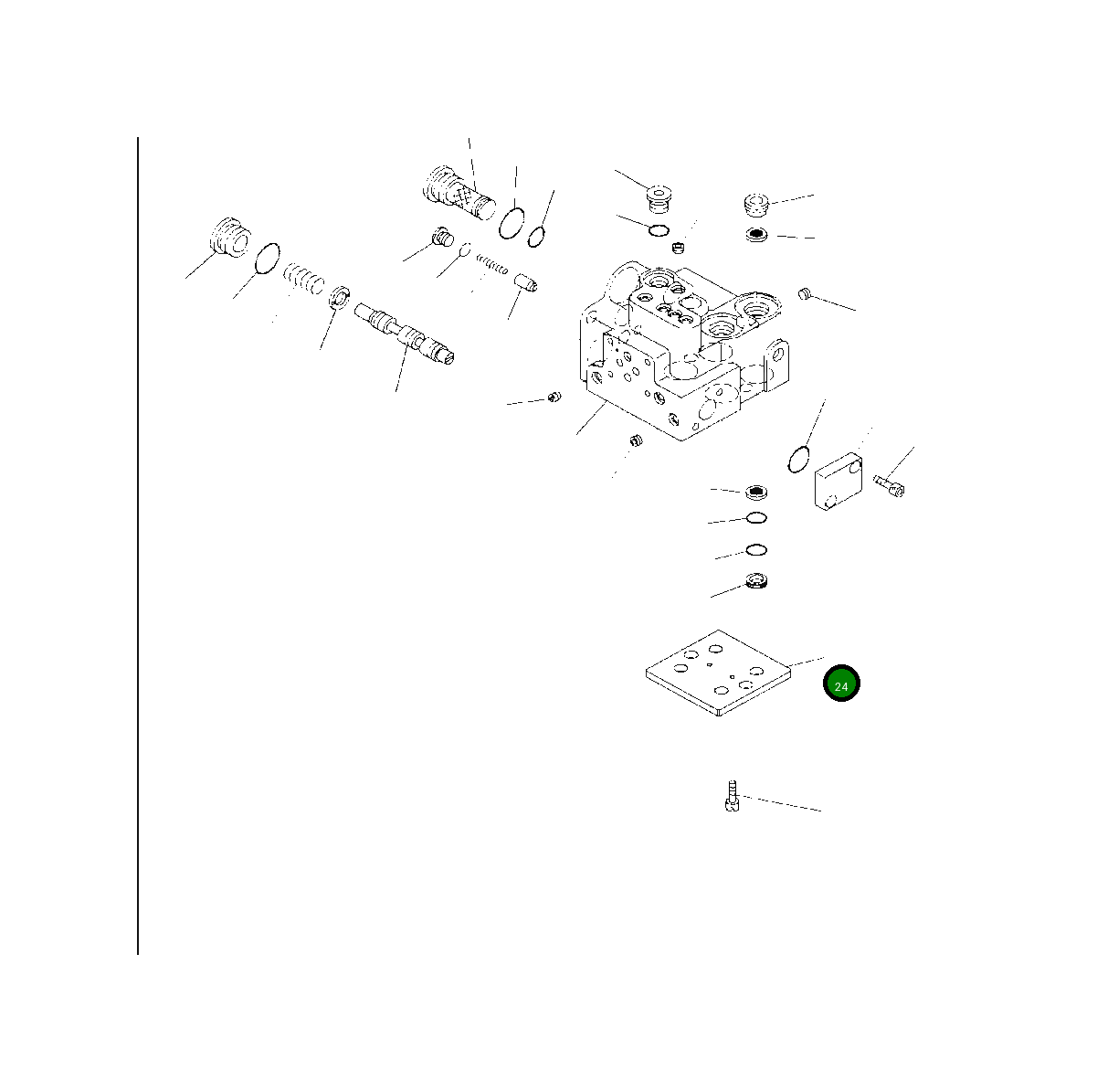 24