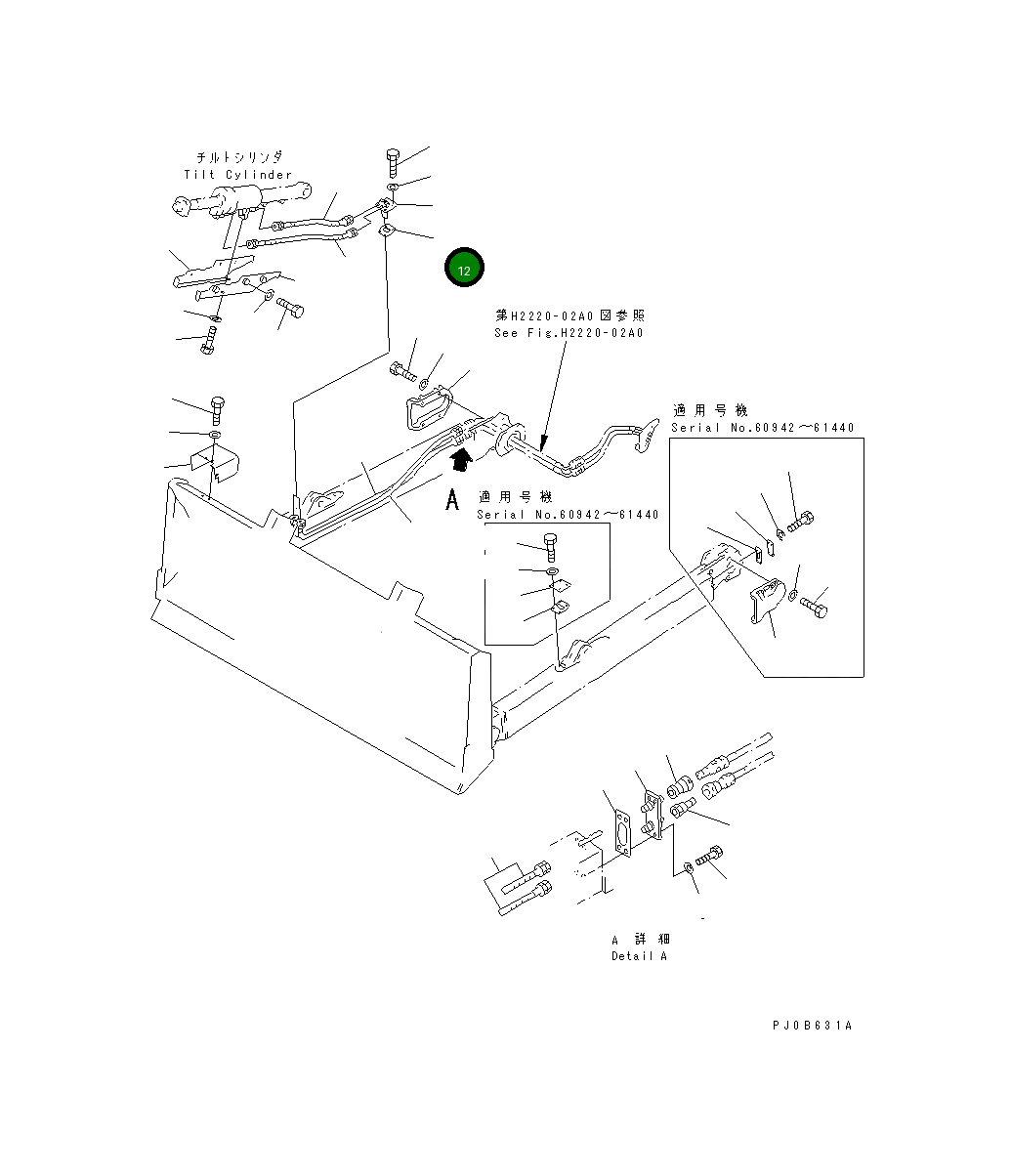 チルトシリンダ
Tilt Cylinder

12

第H2220-02A0図参照
See Fig.H2220-02A0

適用号機
Serial No.60942～61440

A

適用号機
Serial No.60942～61440

A 詳細
Detail A

PJ0B631A