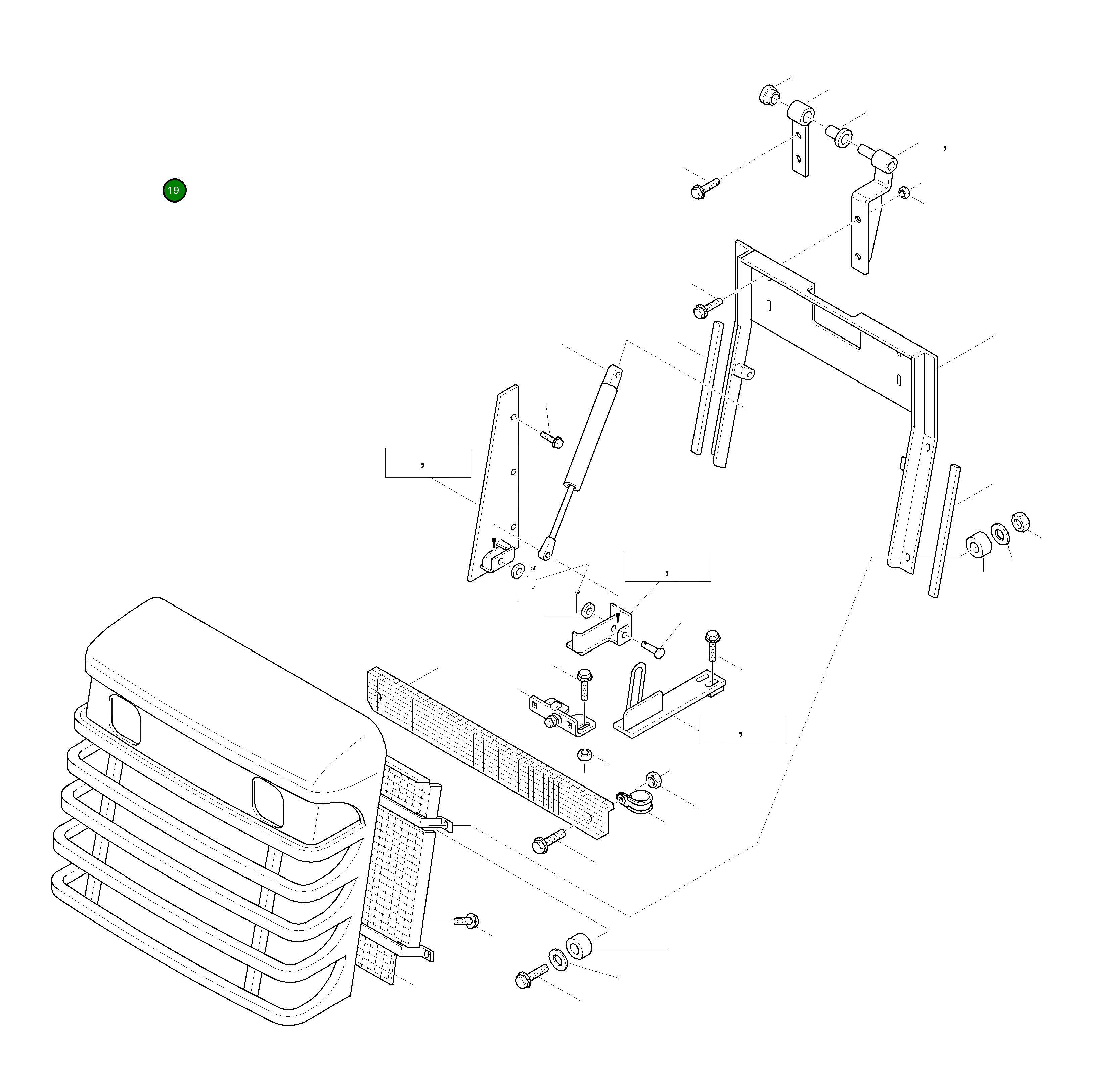 19

,

,

,

,