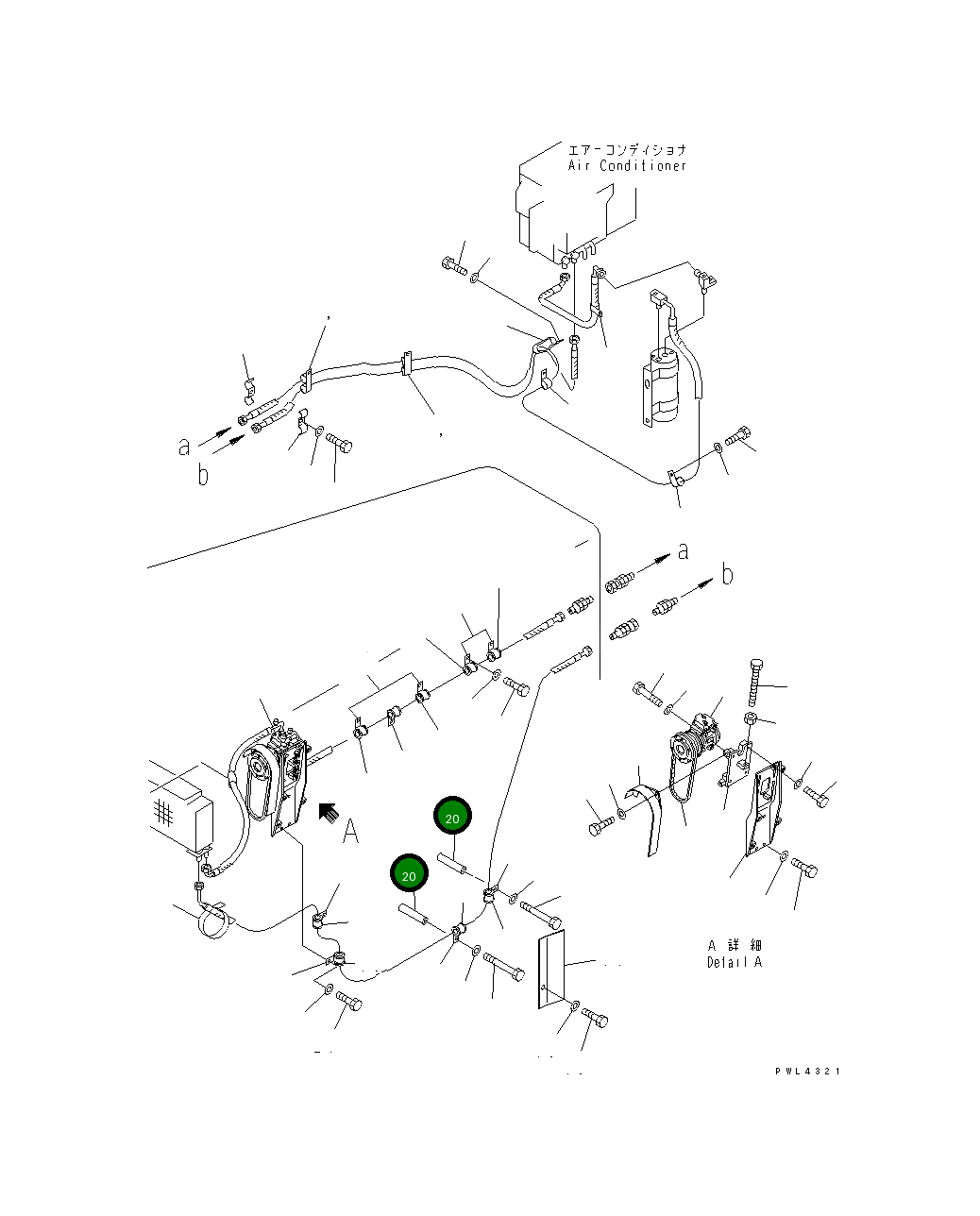 エアーコンディショナ
Air Conditioner

a
b

a
b

A

20

20

A 詳細
Detail A

PWL4321