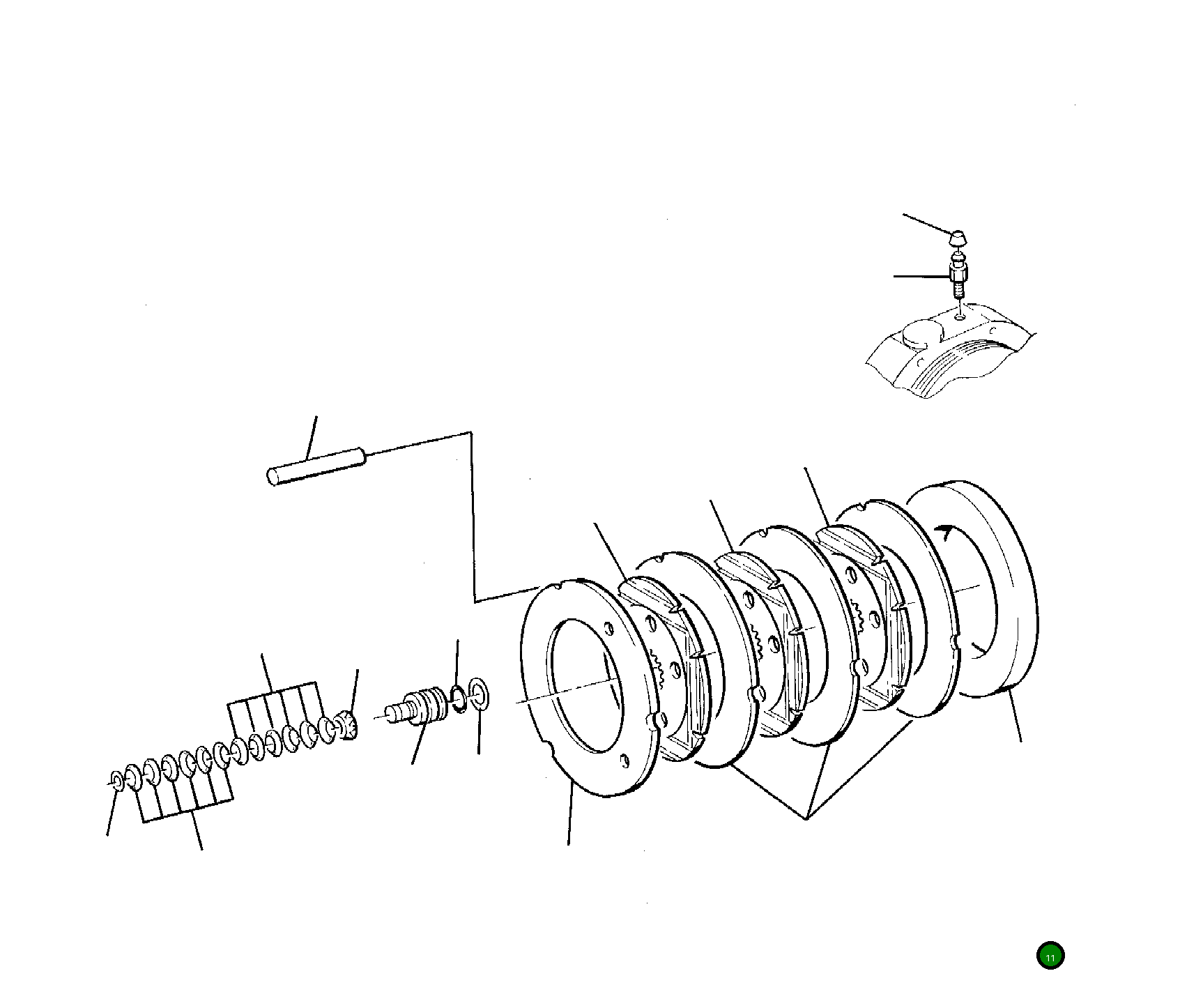 11