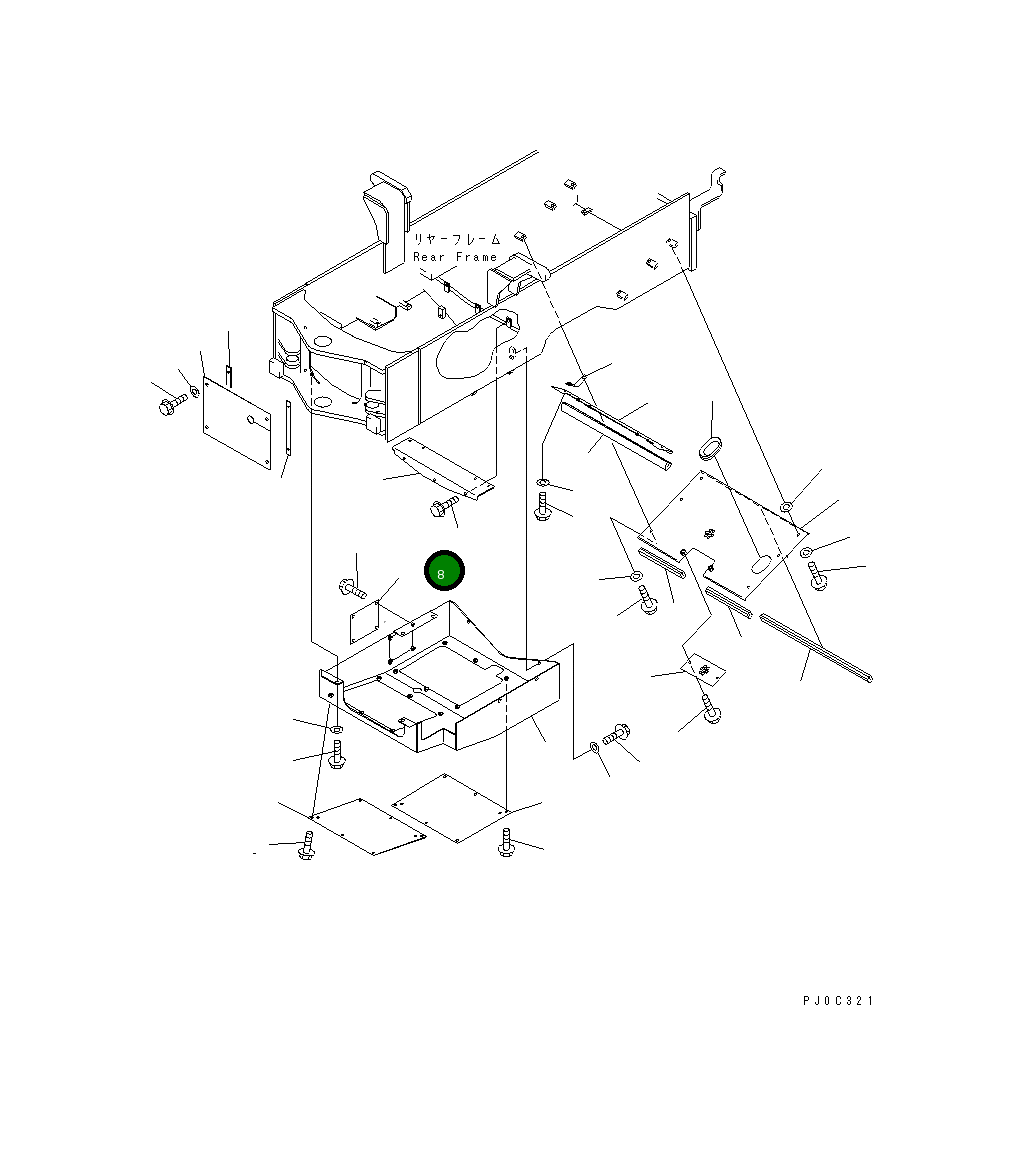 リヤーフレーム
Rear Frame

8

PJ0C321