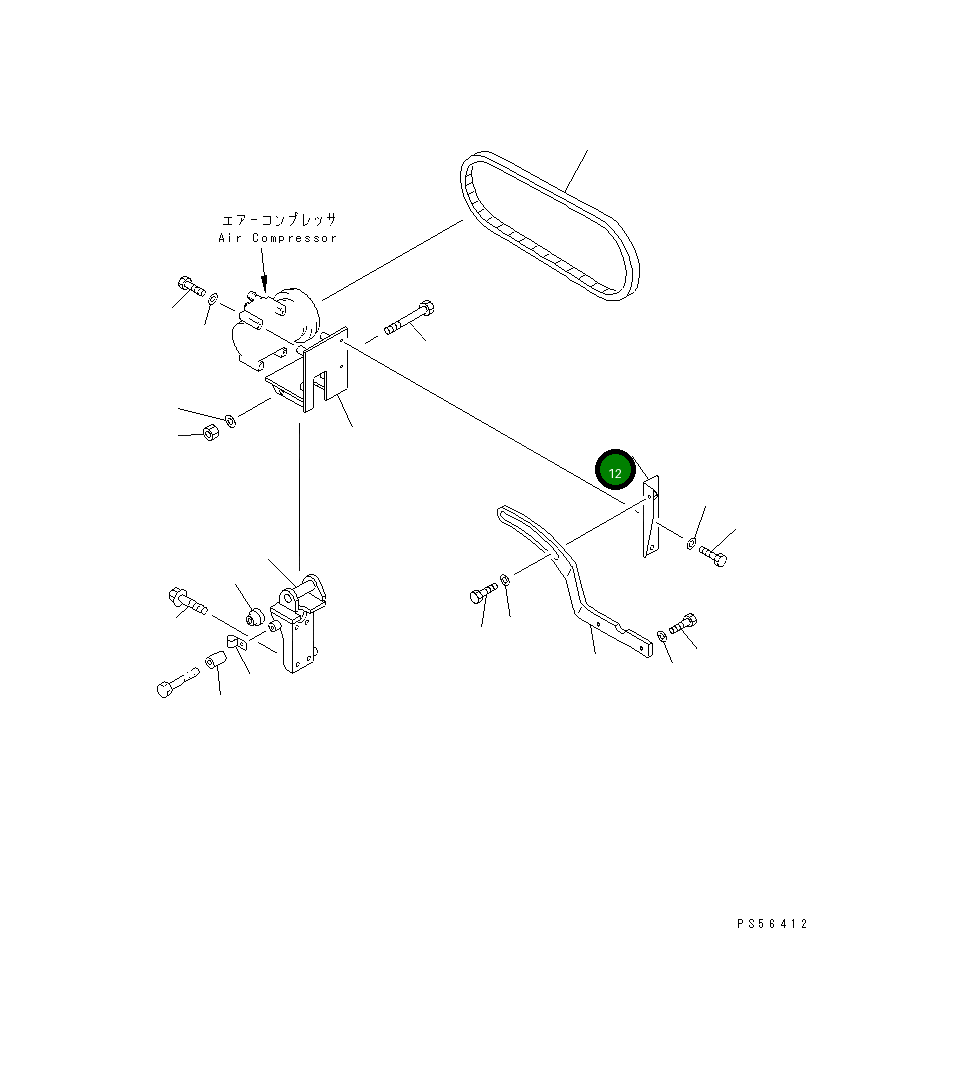 エアーコンプレッサ
Air Compressor

12

PS56412