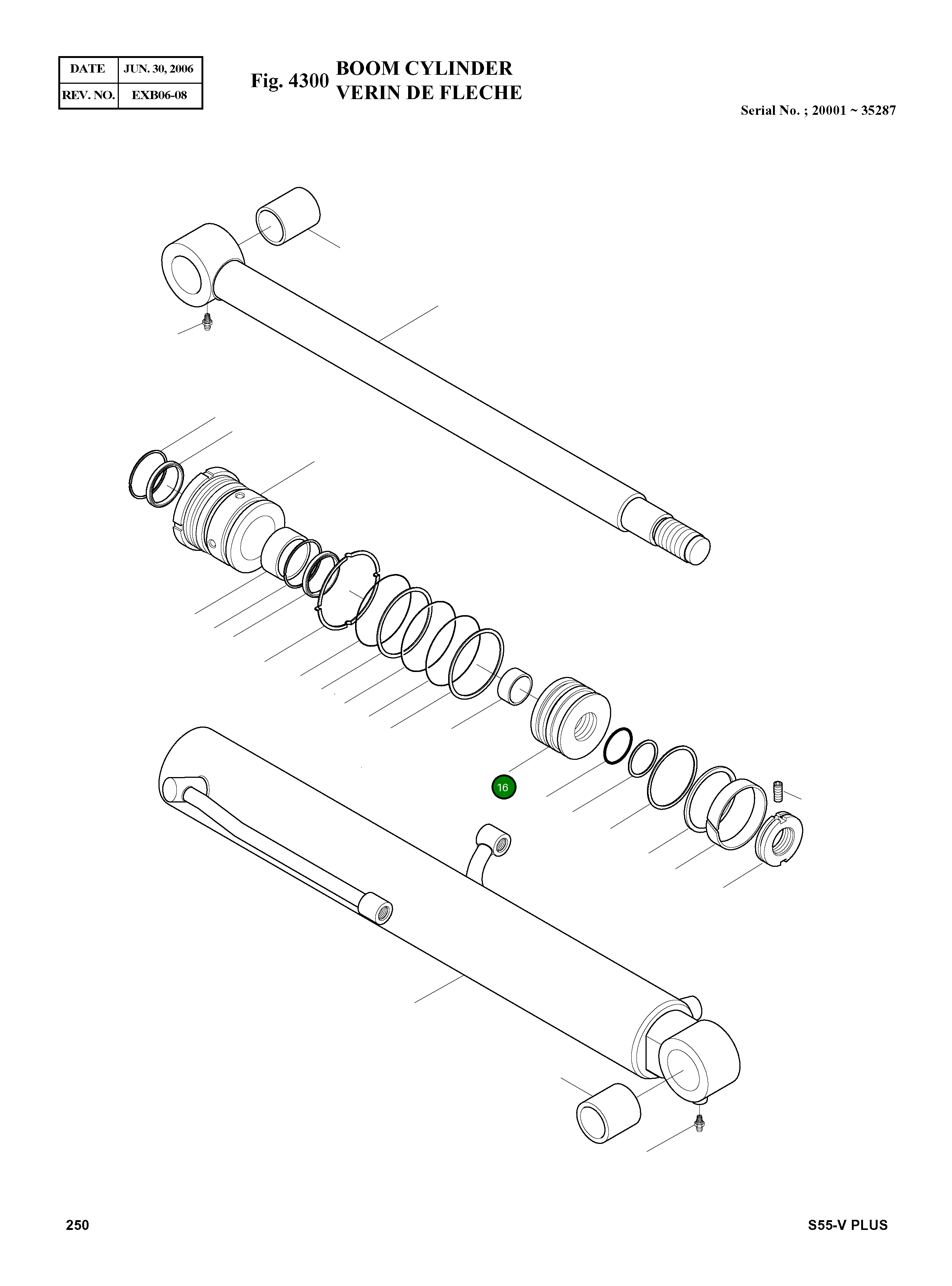 | DATE | JUN. 30, 2006 |
|---|---|
| REV. NO. | EXB06-08 |

Fig. 4300 BOOM CYLINDER
VERIN DE FLECHE

Serial No. ; 20001 ~ 35287

16

250

S55-V PLUS