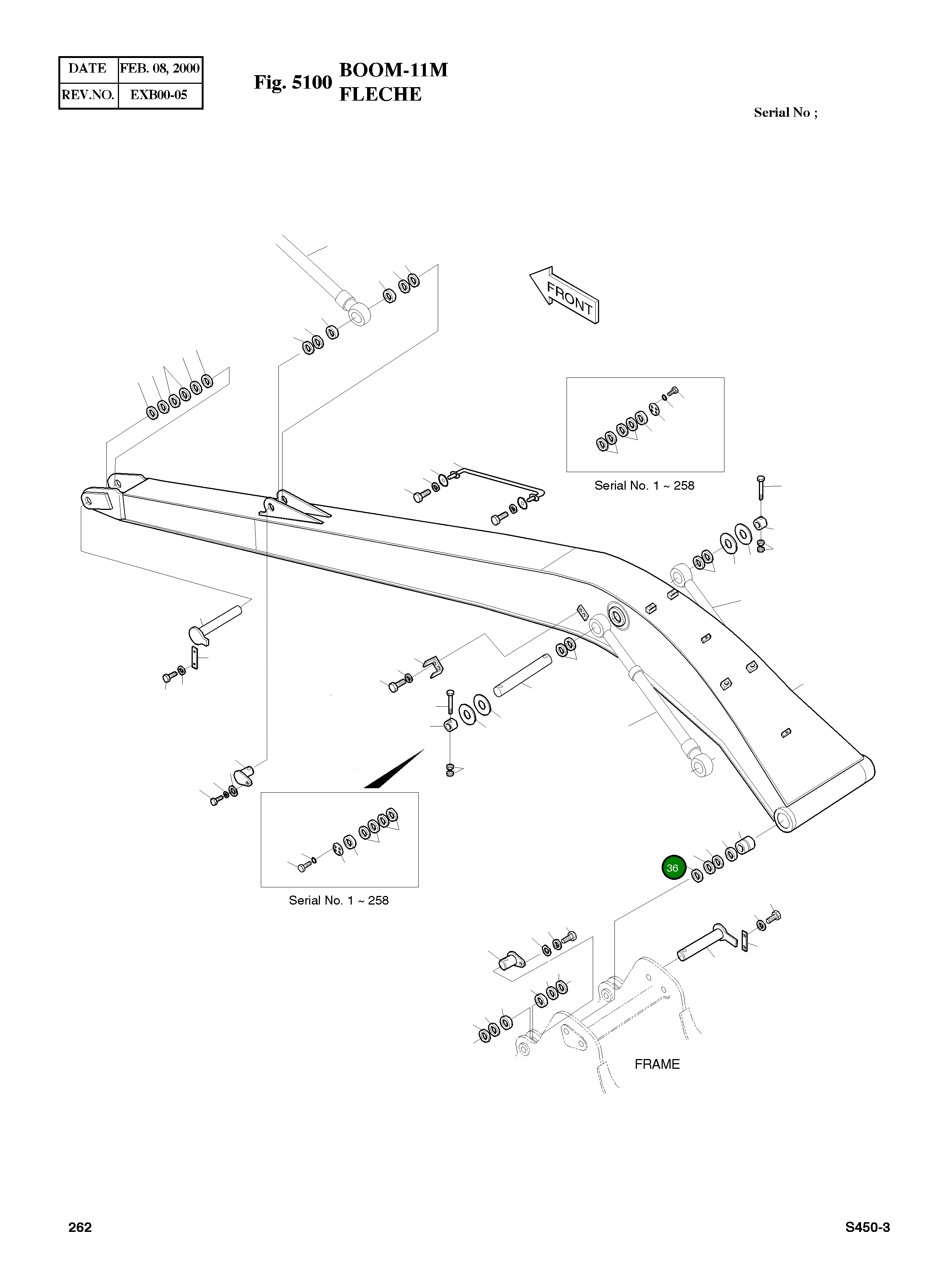 | DATE | FEB. 08, 2000 |
|---|---|
| REV.NO. | EXB00-05 |

Fig. 5100 BOOM-11M FLECHE

Serial No ;

FRONT

Serial No. 1 ~ 258

Serial No. 1 ~ 258

36

FRAME

262

S450-3