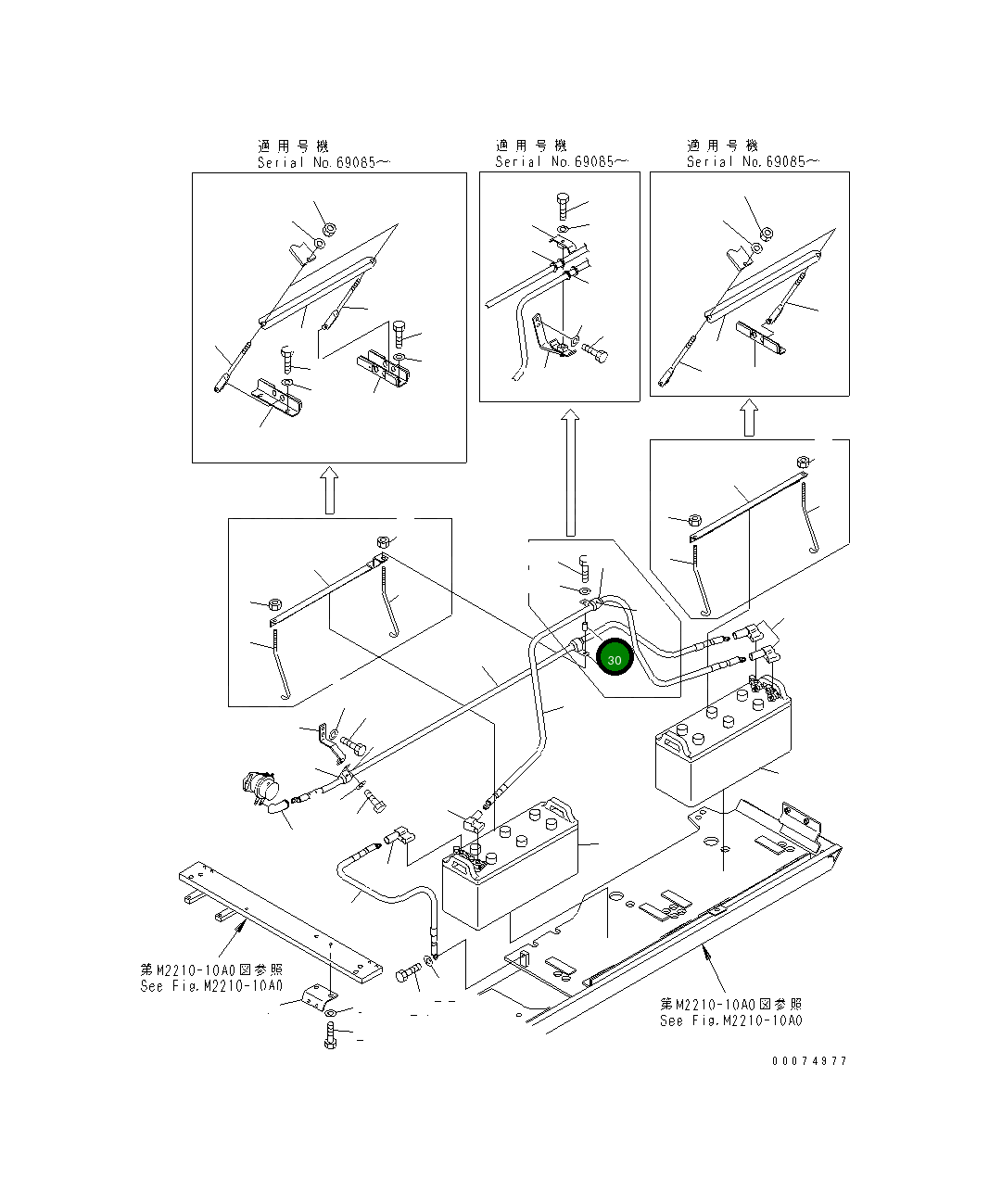 適用号機
Serial No.69065~

適用号機
Serial No.69065~

適用号機
Serial No.69065~

30

第M2210-10A0図参照
See Fig.M2210-10A0

第M2210-10A0図参照
See Fig.M2210-10A0

00074977