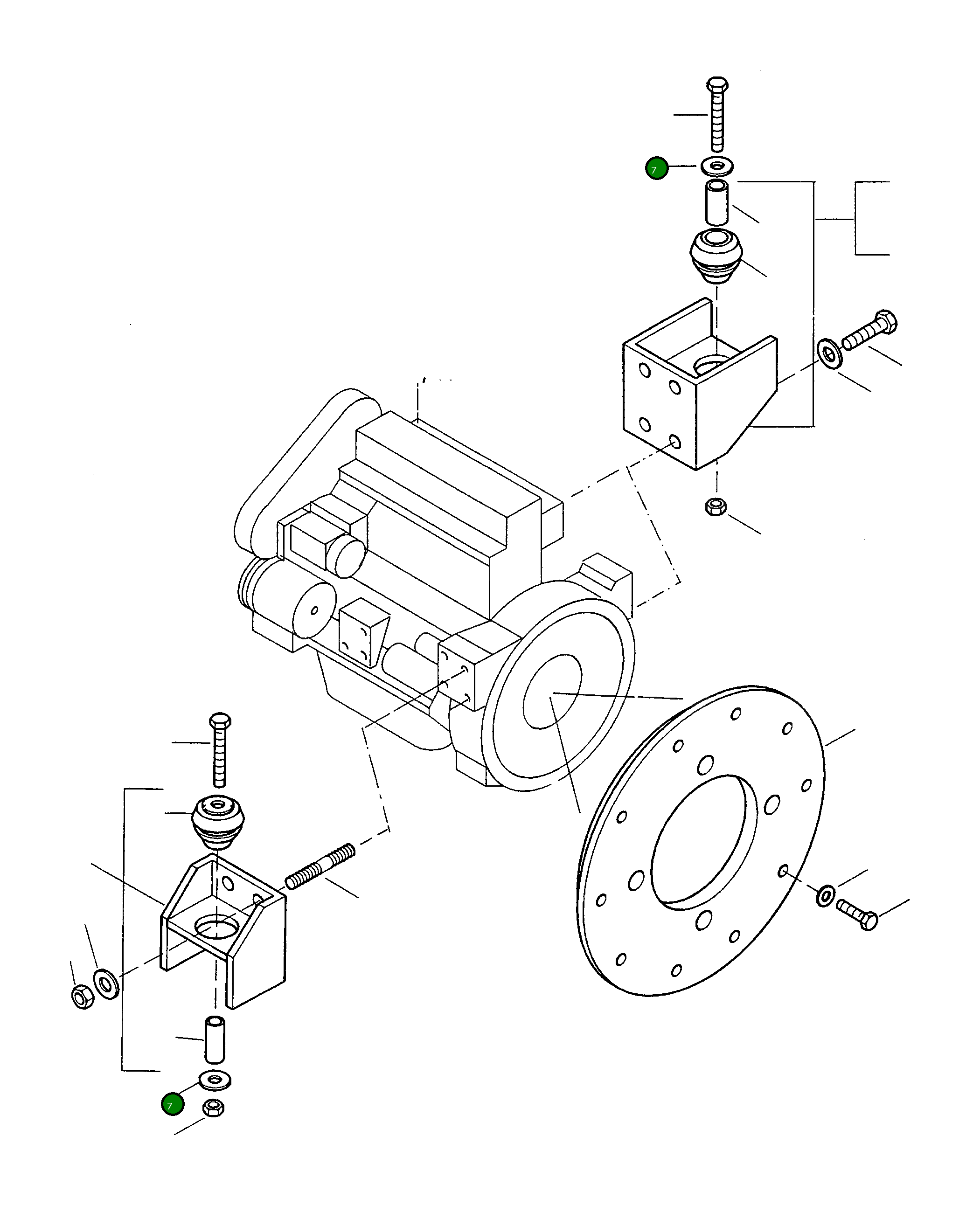 7

7