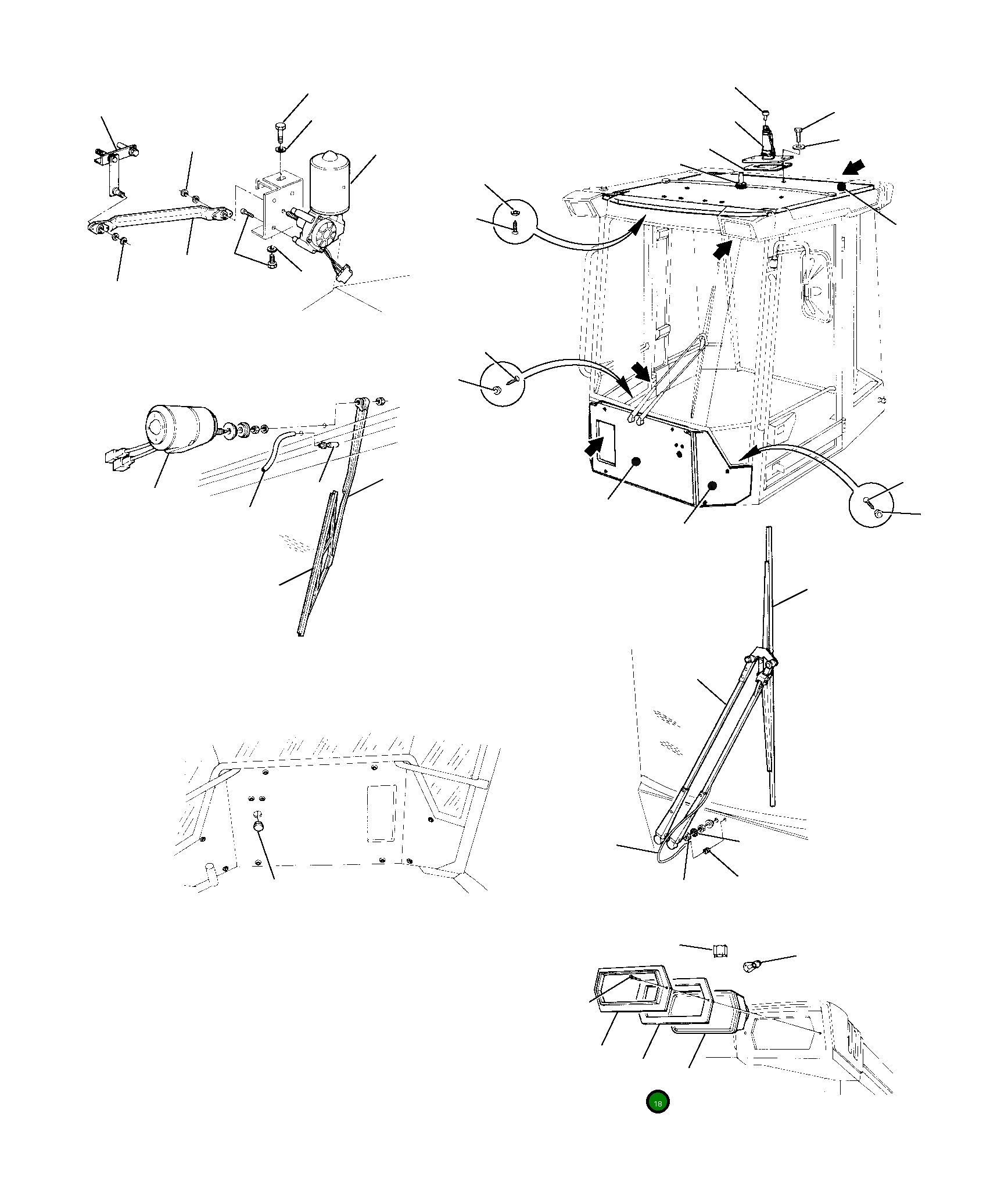 18