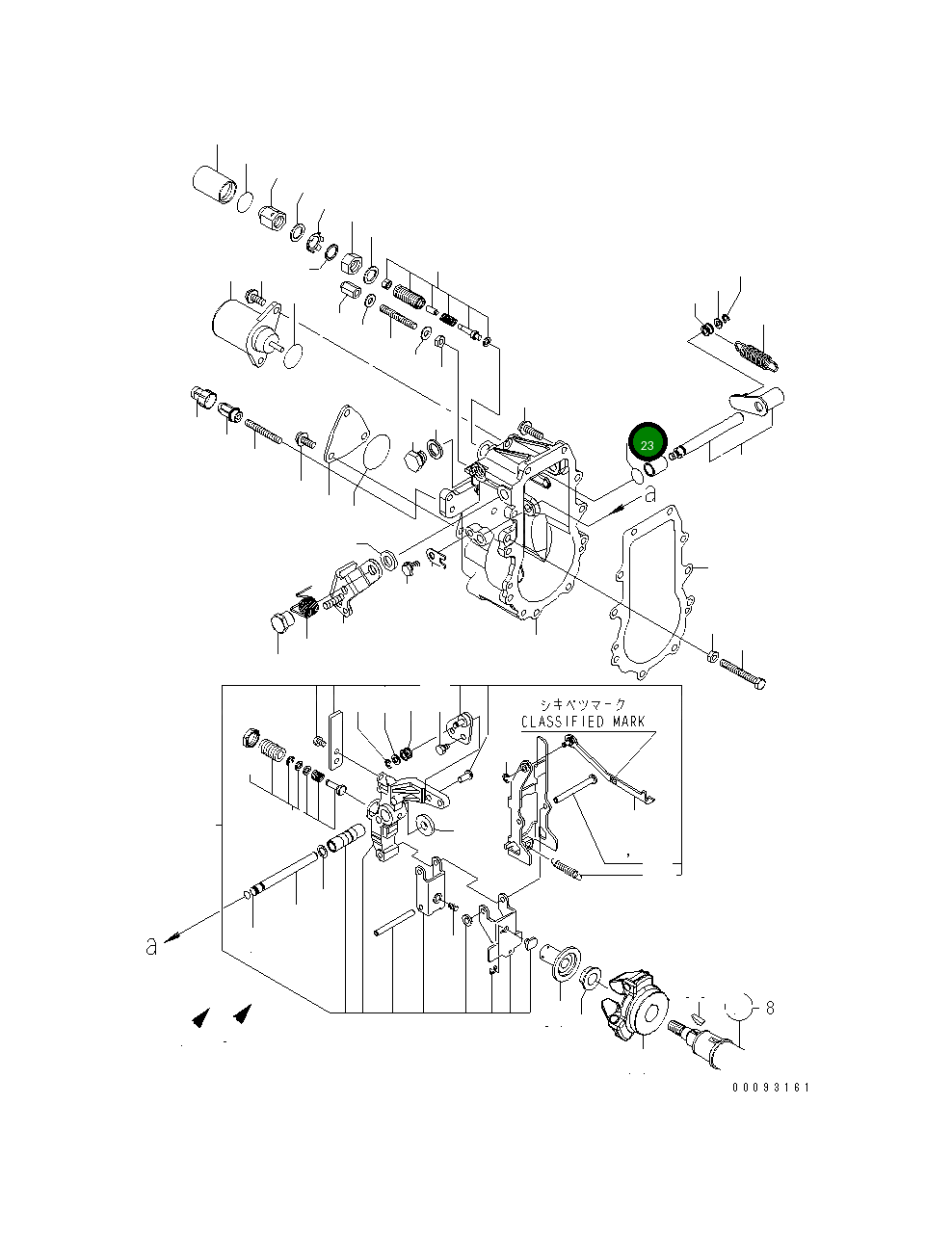 23

a

シキベツマーク
CLASSIFIED MARK

a

8

00093161