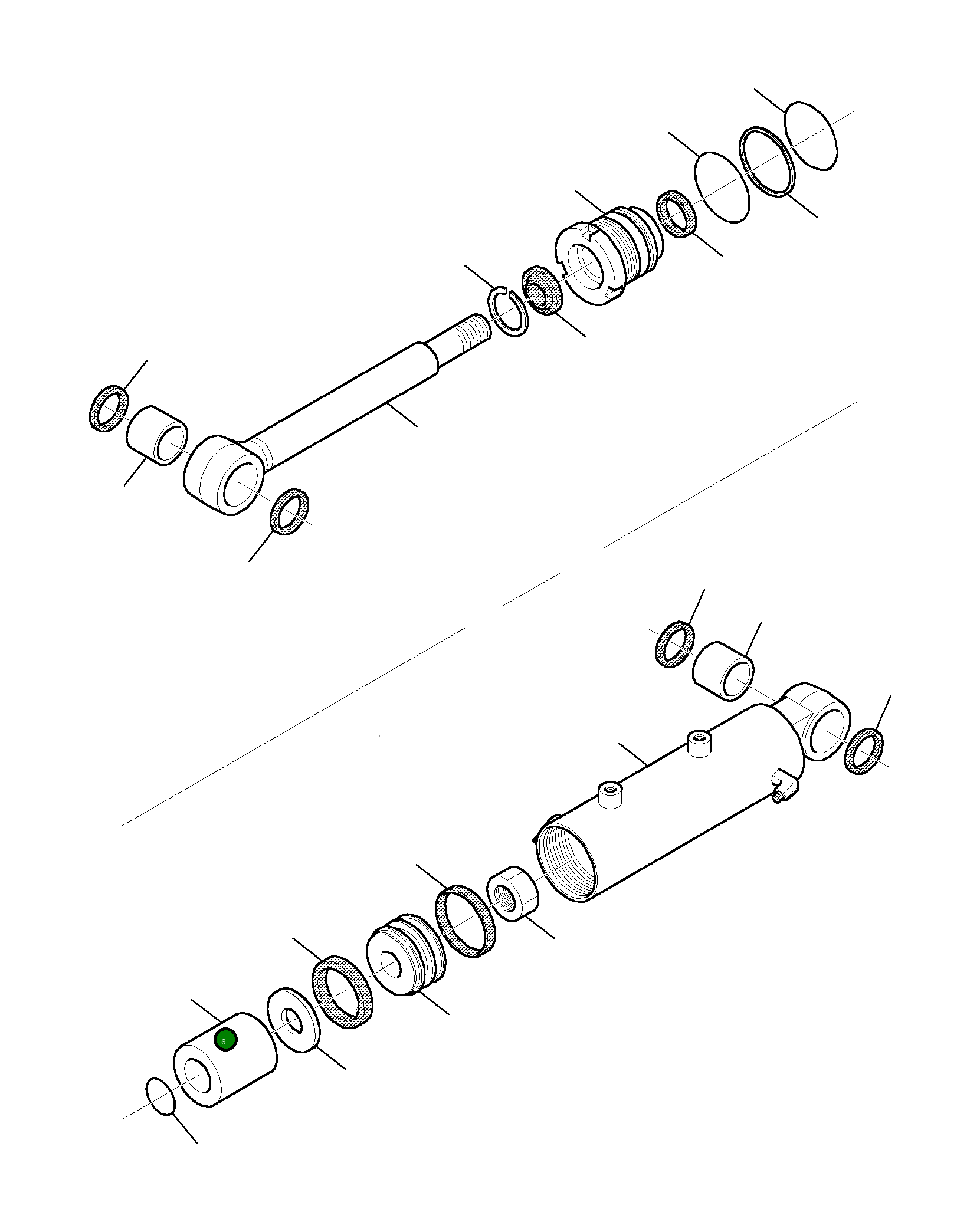 6