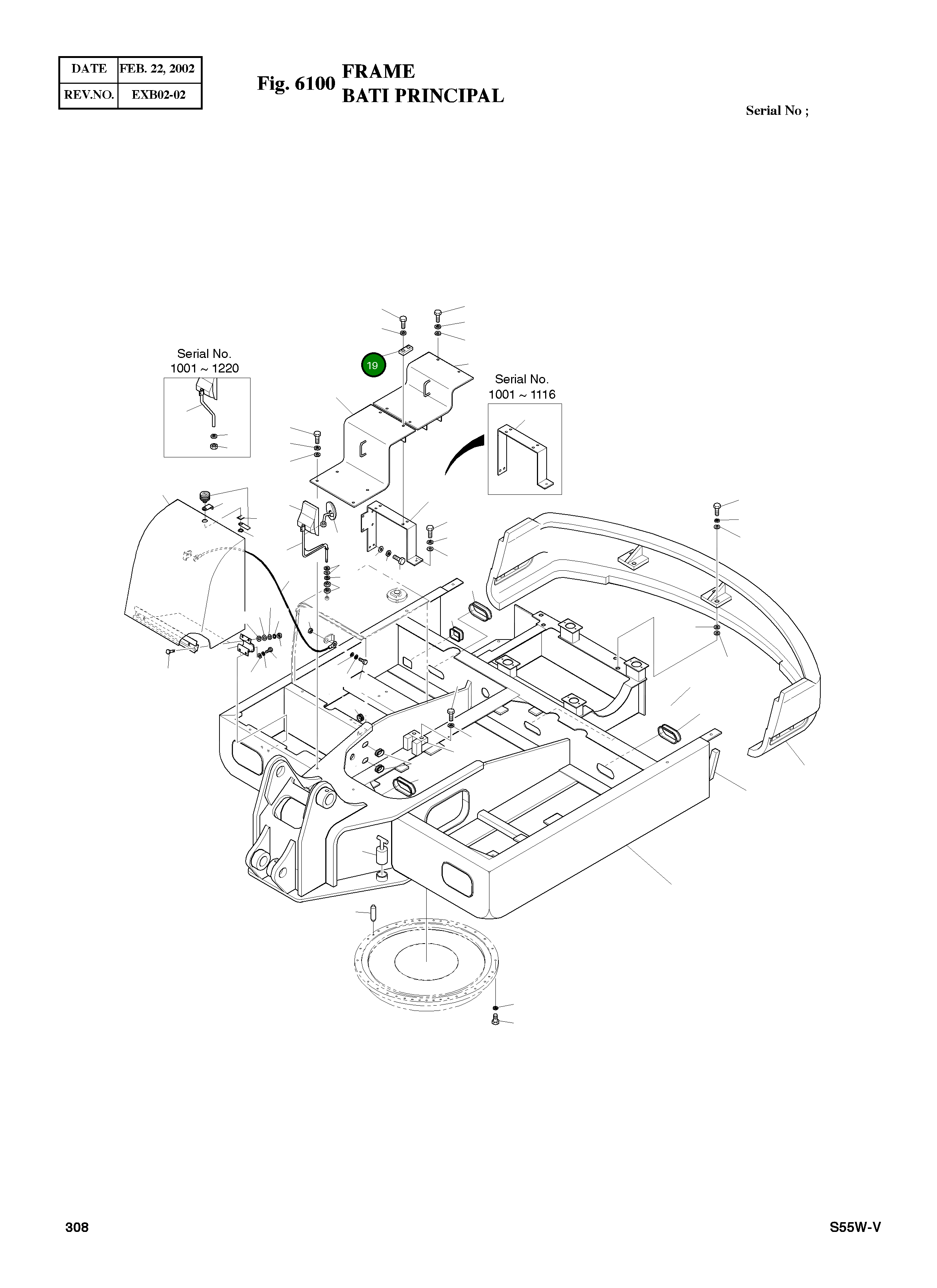 | DATE | FEB. 22, 2002 |
|---|---|
| REV.NO. | EXB02-02 |

Fig. 6100 FRAME
BATI PRINCIPAL

Serial No ;

Serial No.
1001 ~ 1220

19

Serial No.
1001 ~ 1116

308

S55W-V