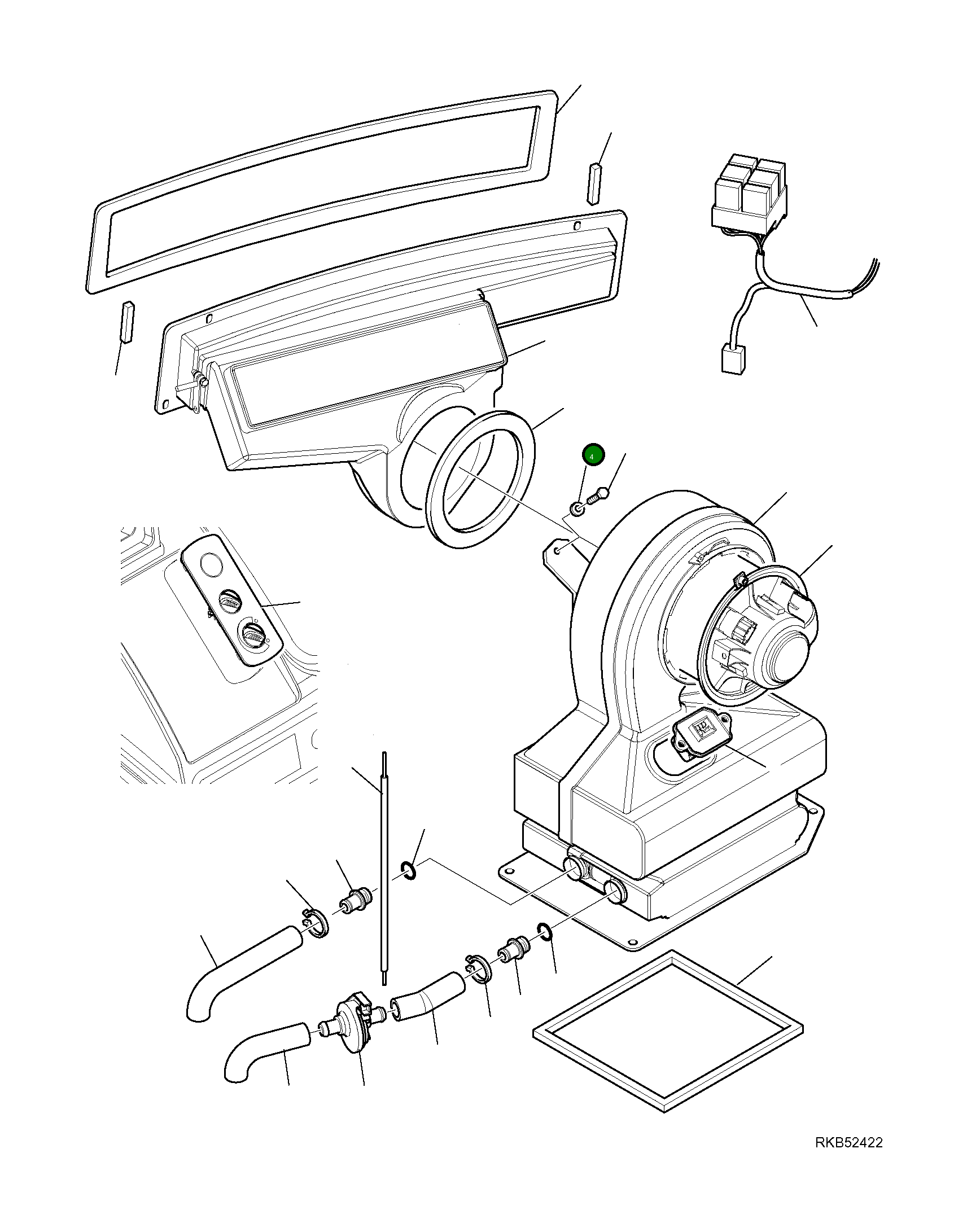 4

RKB52422