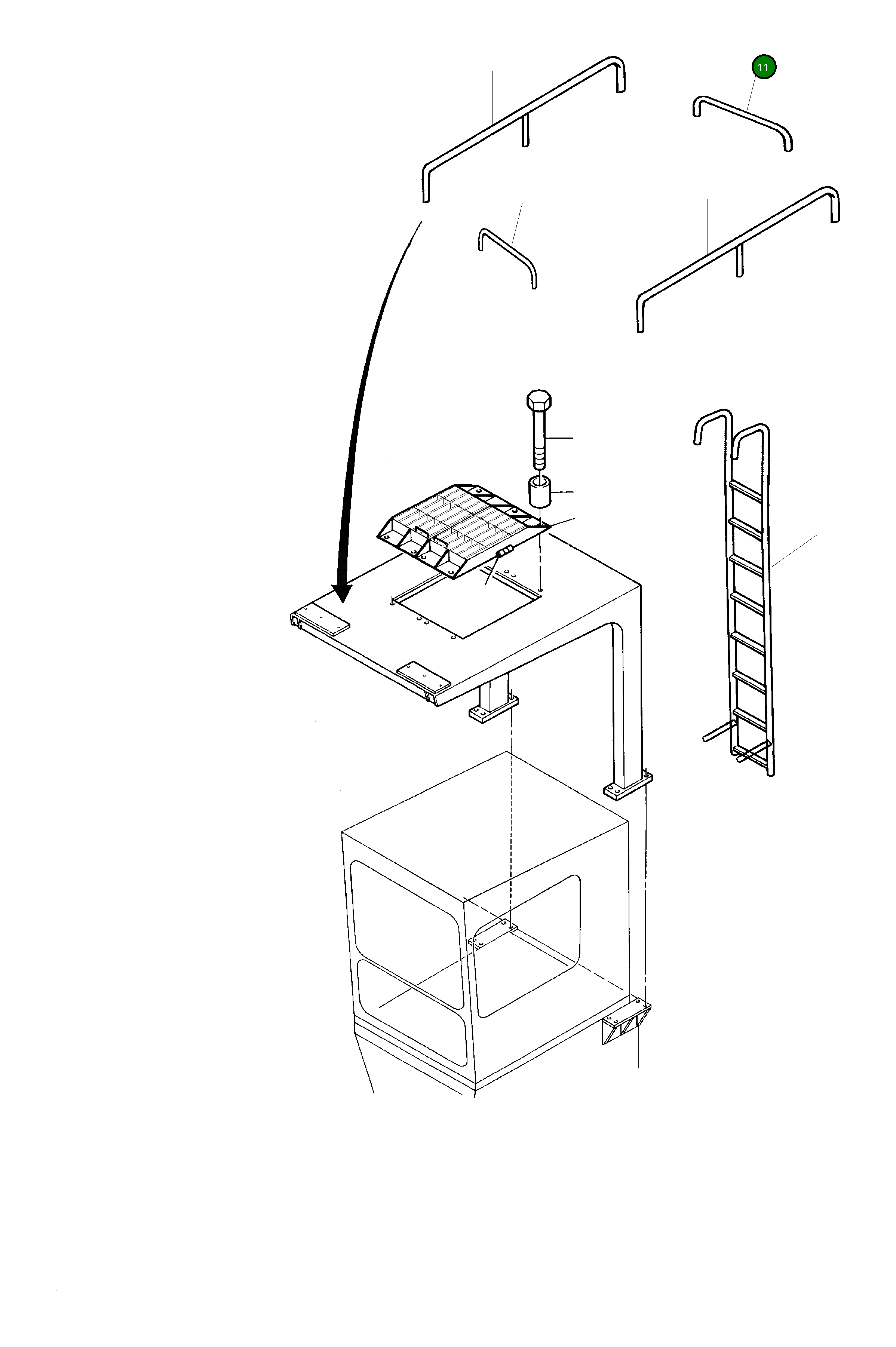 11