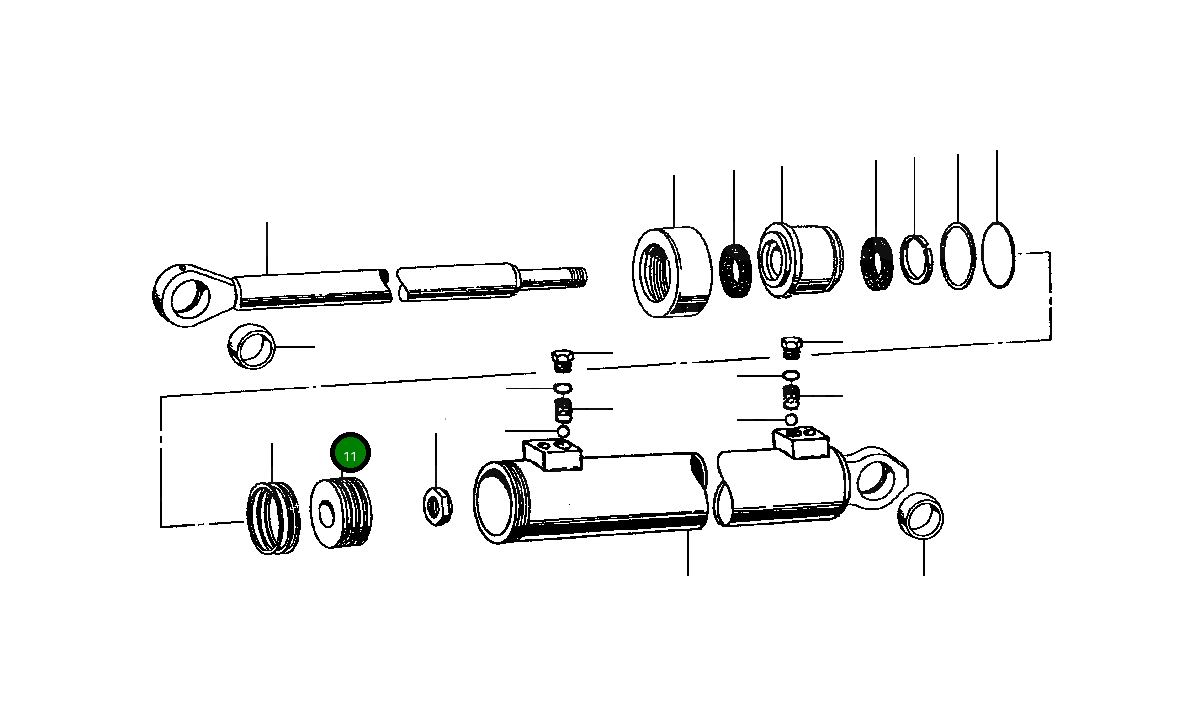 11