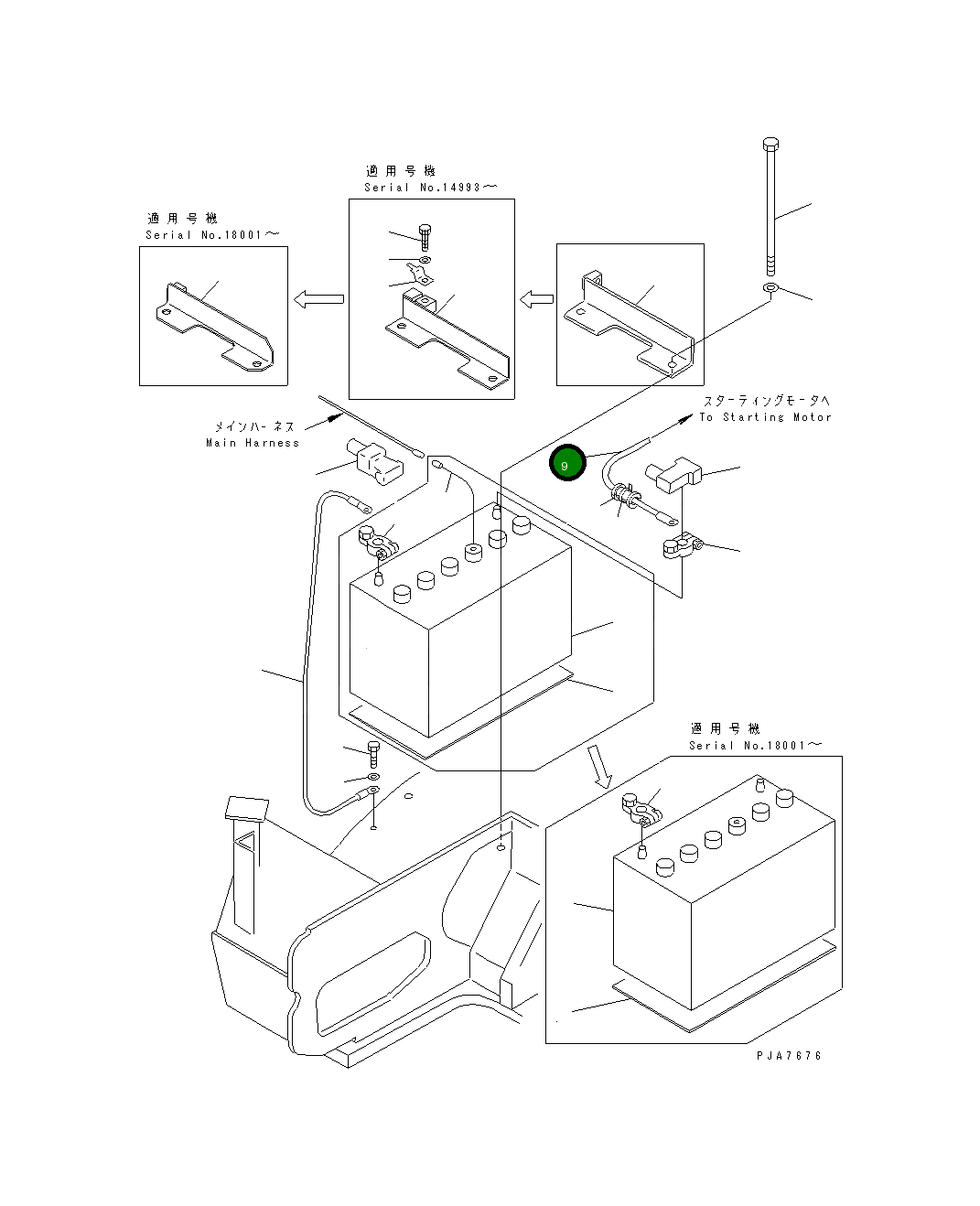 適用号機
Serial No.14993～

適用号機
Serial No.18001～

スターティングモータへ
To Starting Motor

メインハーネス
Main Harness

9

適用号機
Serial No.18001～

PJA7676