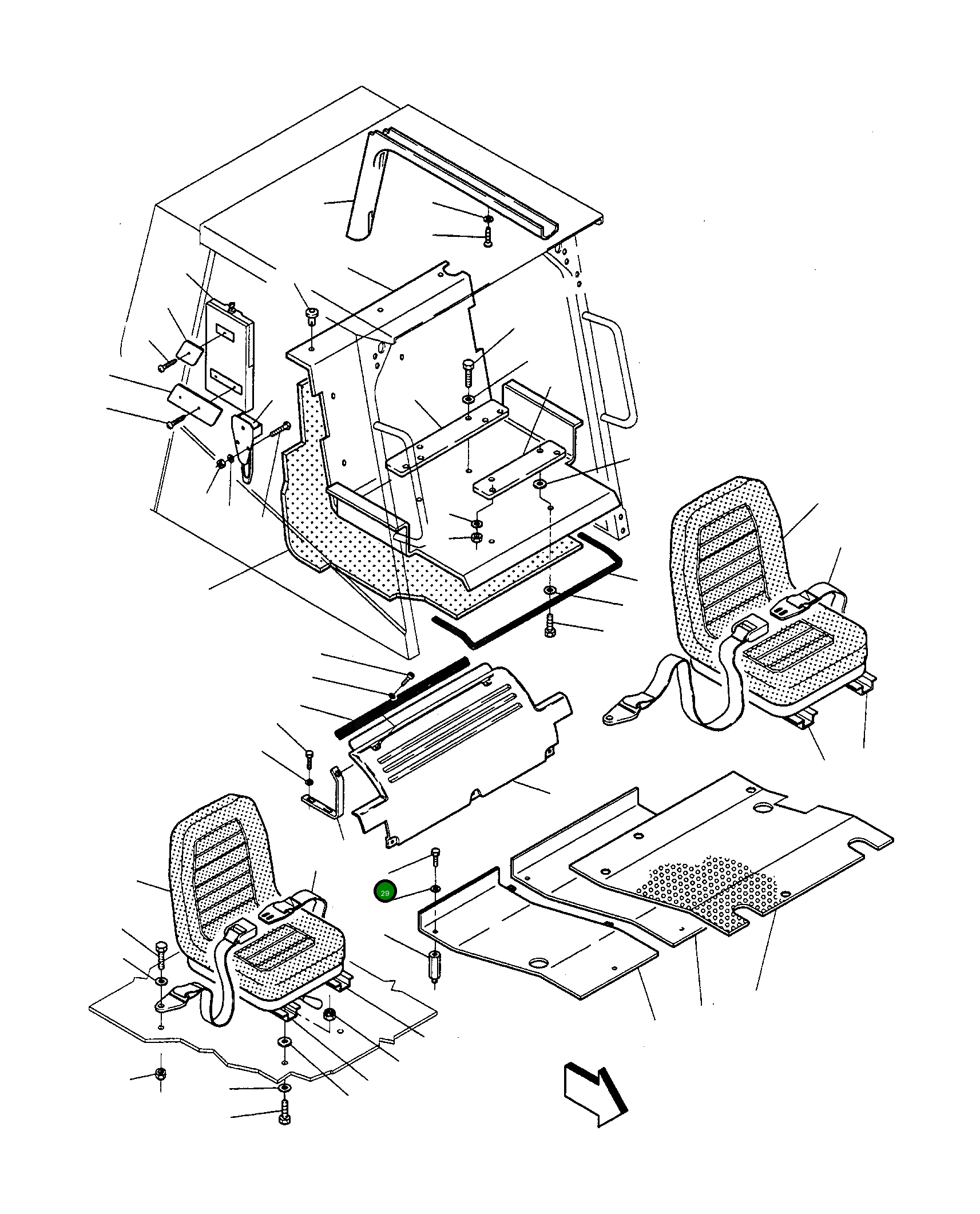 29